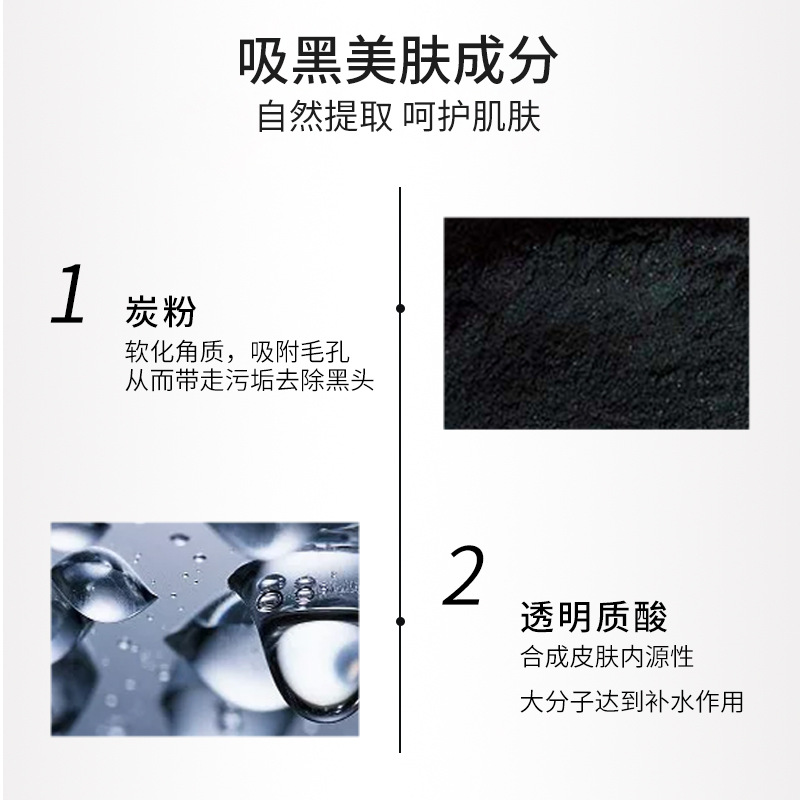 吸黑美肤成分
自然提取 呵护肌肤

1
炭粉
软化角质，吸附毛孔
从而带走污垢去除黑头

2
透明质酸
合成皮肤内源性

大分子达到补水作用