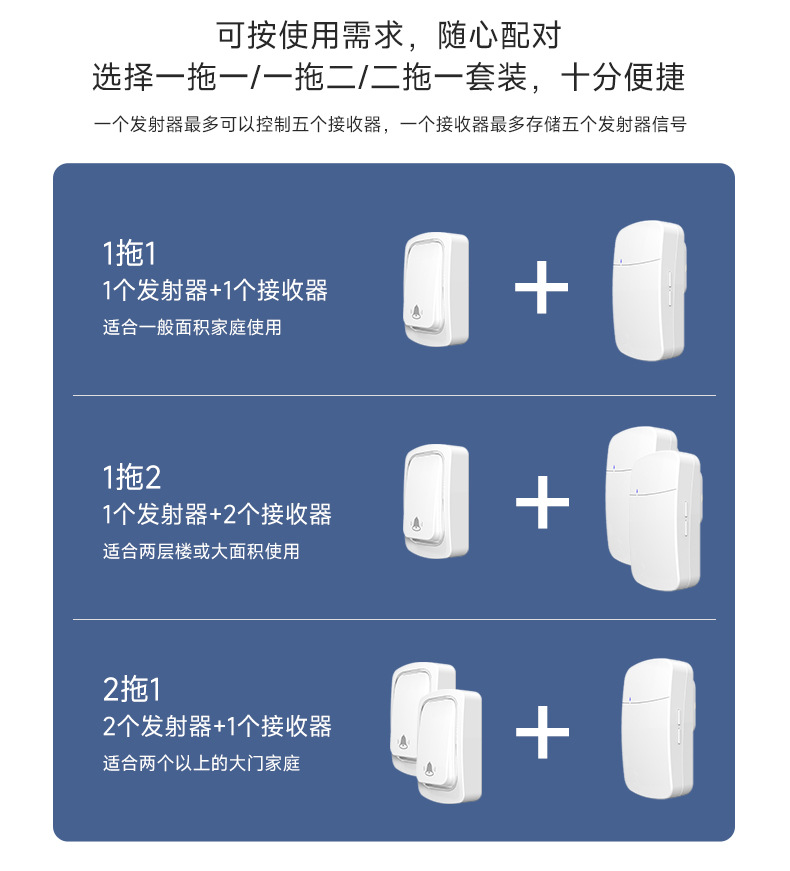 可按使用需求，随心配对
选择一拖一/一拖二/二拖一套装，十分便捷

一个发射器最多可以控制五个接收器，一个接收器最多存储五个发射器信号

1拖1
1个发射器+1个接收器
适合一般面积家庭使用

+

1拖2
1个发射器+2个接收器
适合两层楼或大面积使用

+

2拖1
2个发射器+1个接收器
适合两个以上的大门家庭

+