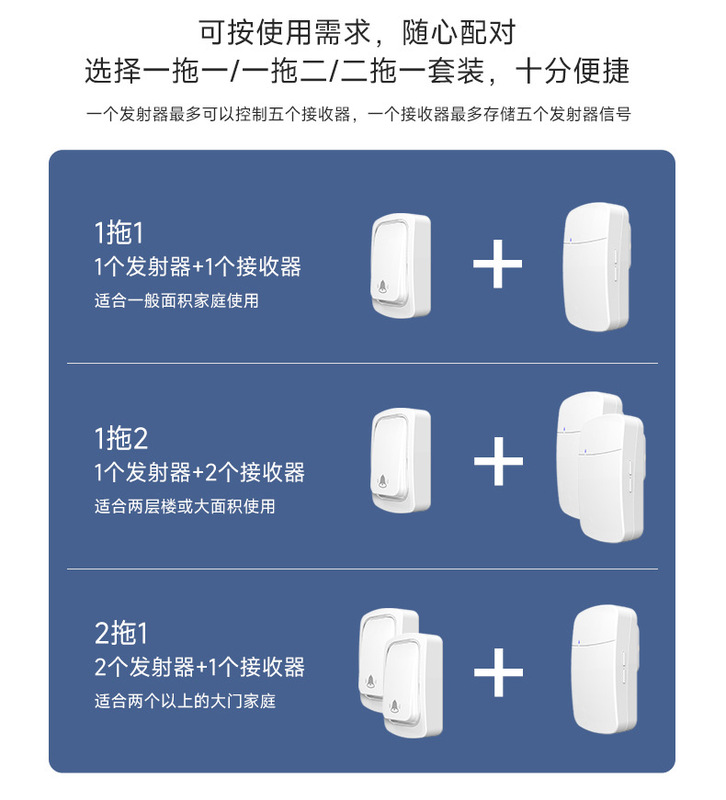 可按使用需求，随心配对
选择一拖一/一拖二/二拖一套装，十分便捷

一个发射器最多可以控制五个接收器，一个接收器最多存储五个发射器信号

1拖1
1个发射器+1个接收器
适合一般面积家庭使用

+

1拖2
1个发射器+2个接收器
适合两层楼或大面积使用

+

2拖1
2个发射器+1个接收器
适合两个以上的大门家庭

+