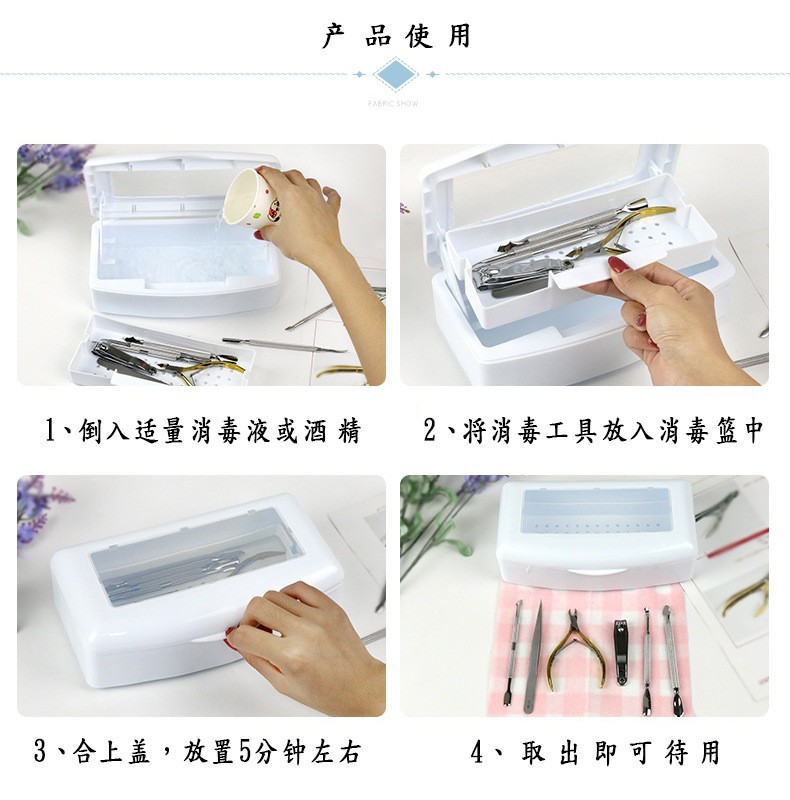 产品使用

FABRIC SHOW

1、倒入适量消毒液或酒精

2、将消毒工具放入消毒篮中

3、合上盖，放置5分钟左右

4、取出即可待用