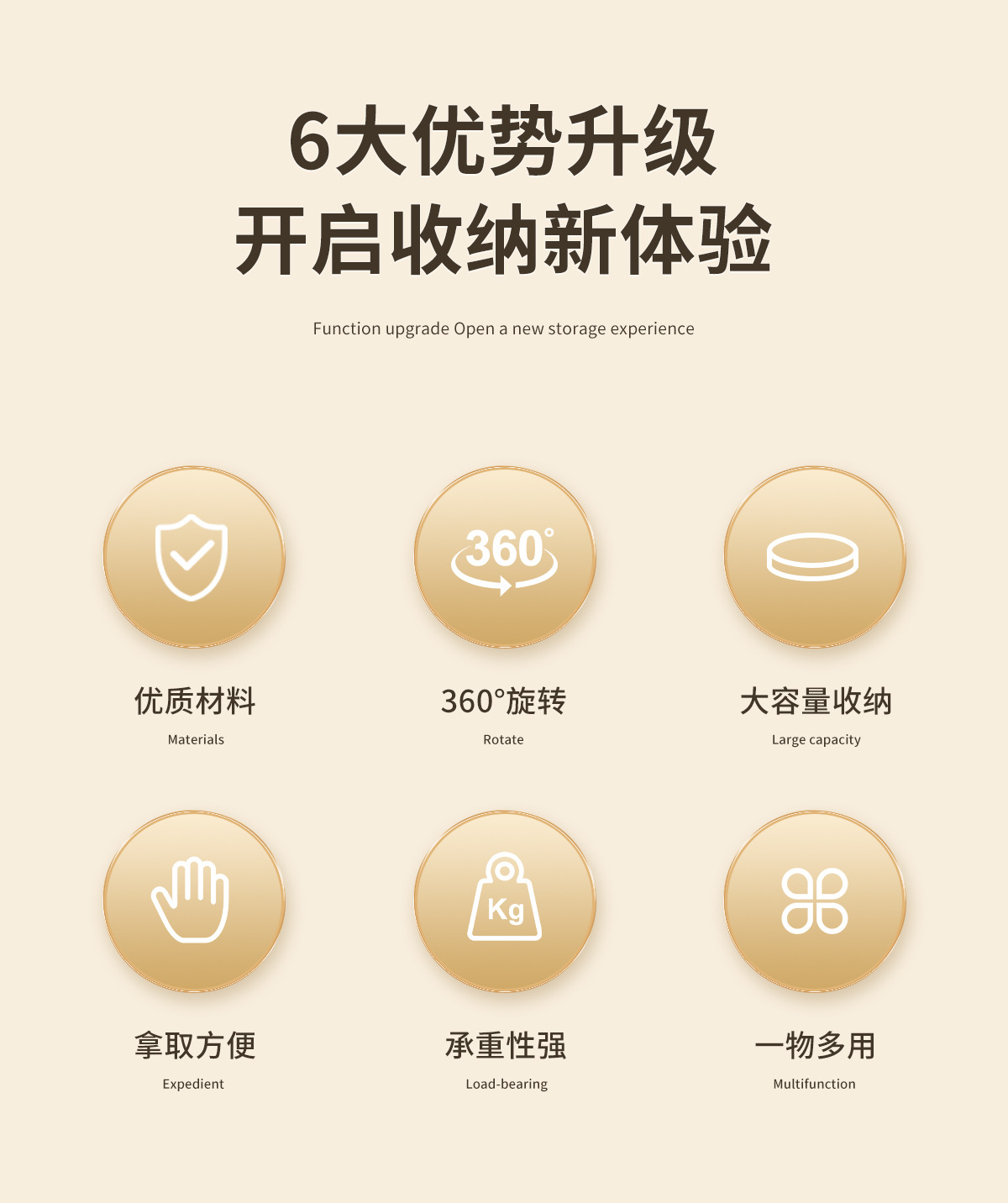 6大优势升级
开启收纳新体验

Function upgrade Open a new storage experience

360°

优质材料
Materials

360°旋转
Rotate

大容量收纳
Large capacity

Kg

拿取方便
Expedient

承重性强
Load-bearing

一物多用
Multifunction