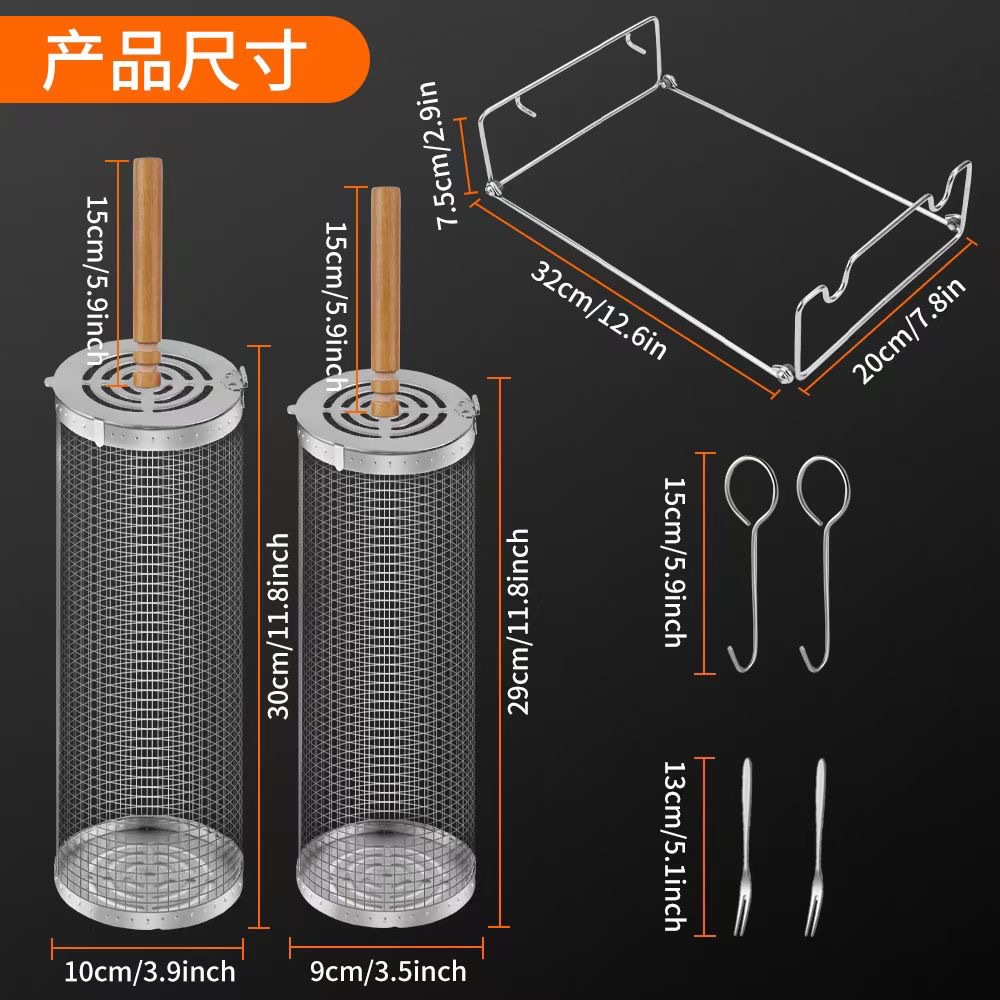 产品尺寸

15cm/5.9inch

15cm/5.9inch

30cm/11.8inch

29cm/11.8inch

10cm/3.9inch

9cm/3.5inch

7.5cm/2.9in

32cm/12.6in

20cm/7.8in

15cm/5.9inch

13cm/5.1inch