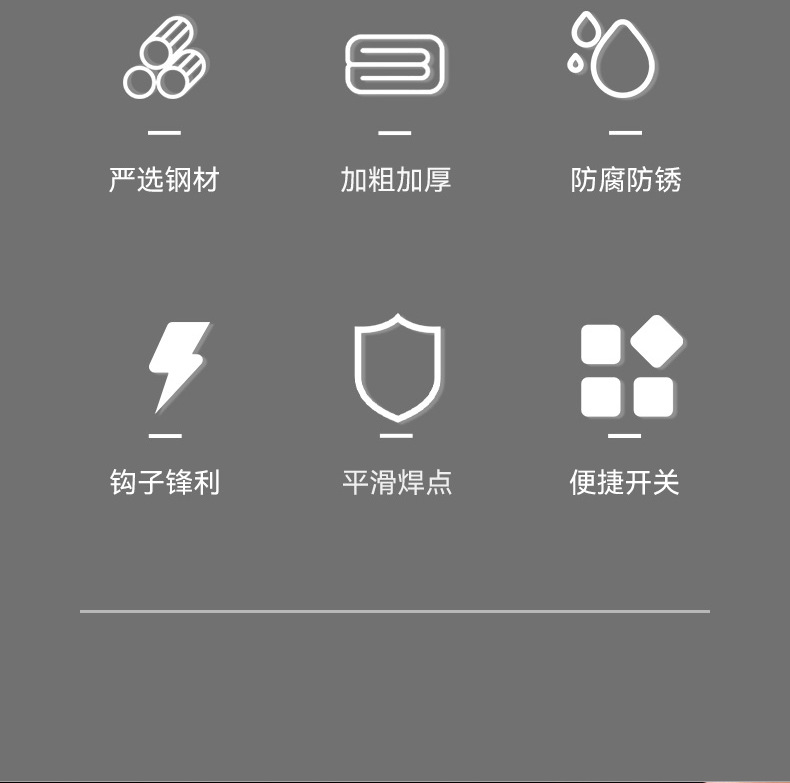 严选钢材

加粗加厚

防腐防锈

钩子锋利

平滑焊点

便捷开关