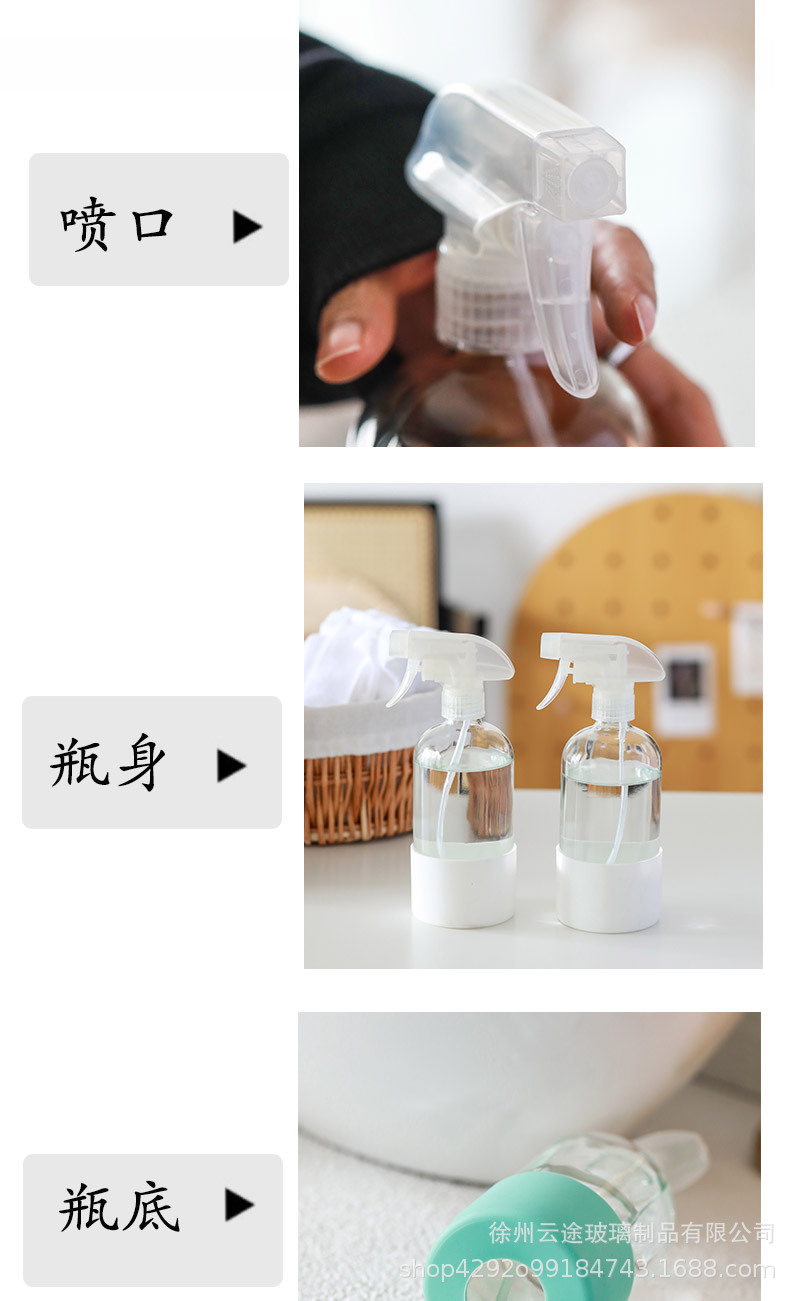 喷口 ▶

瓶身 ▶

瓶底 ▶

徐州云途玻璃制品有限公司
shop4292o99184743.1688.com