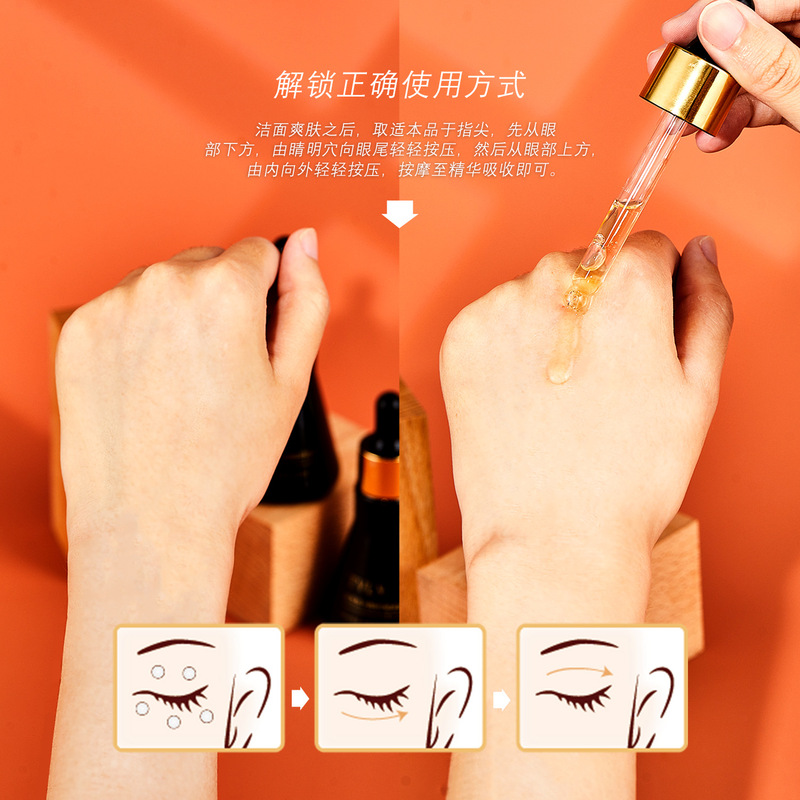 解锁正确使用方式

洁面爽肤之后，取适本品于指尖，先从眼部下方，由睛明穴向眼尾轻轻按压，然后从眼部上方，由内向外轻轻按压，按摩至精华吸收即可。