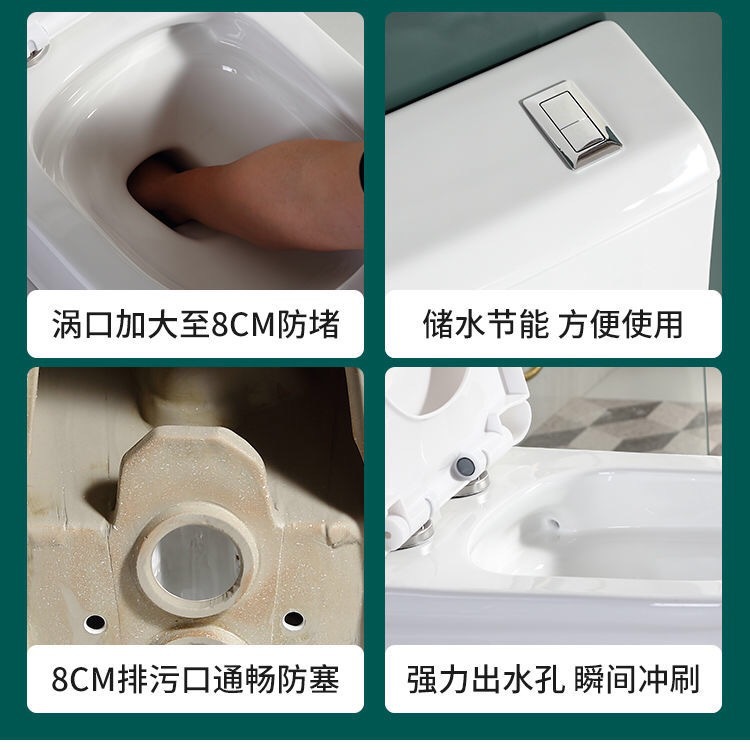 涡口加大至8CM防堵

储水节能 方便使用

8CM排污口通畅防塞

强力出水孔 瞬间冲刷