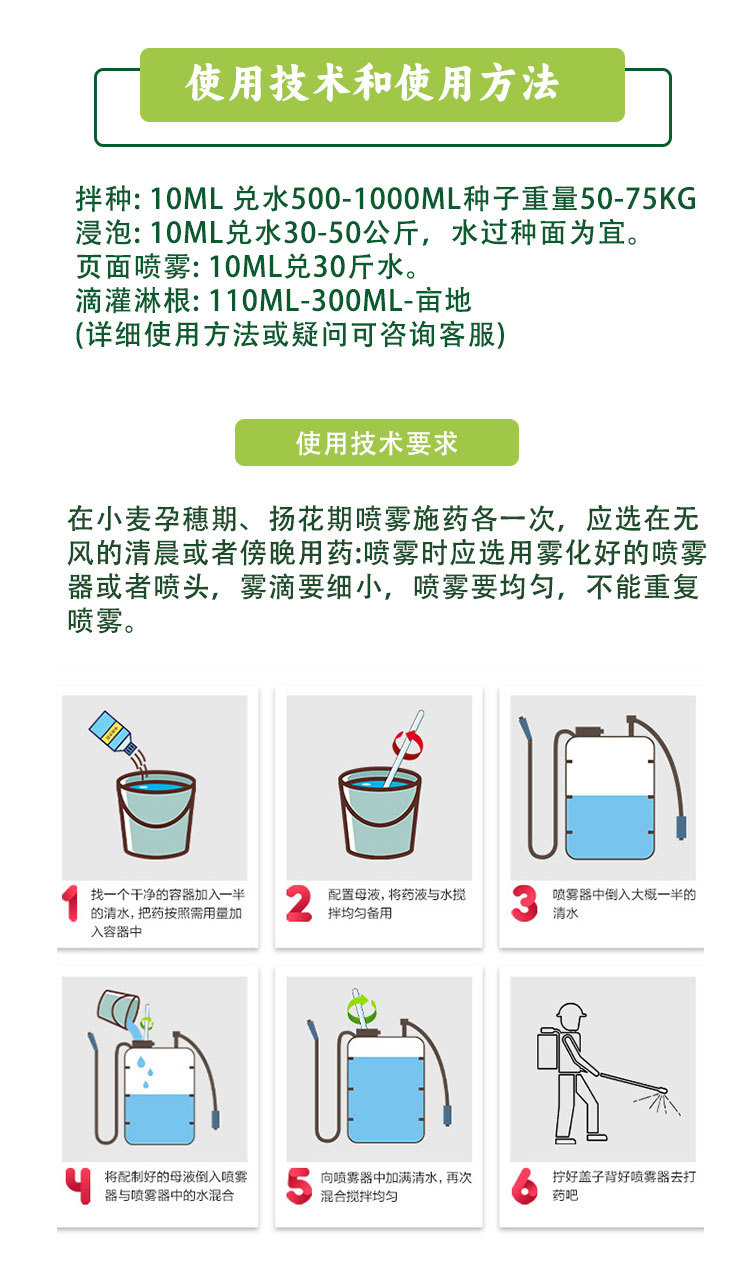 使用技术和使用方法

拌种: 10ML 兑水500-1000ML种子重量50-75KG
浸泡: 10ML兑水30-50公斤，水过种面为宜。
页面喷雾: 10ML兑30斤水。
滴灌淋根: 110ML-300ML-亩地
(详细使用方法或疑问可咨询客服)

使用技术要求

在小麦孕穗期、扬花期喷雾施药各一次，应选在无风的清晨或者傍晚用药:喷雾时应选用雾化好的喷雾器或者喷头，雾滴要细小，喷雾要均匀，不能重复喷雾。

1 找一个干净的容器加入一半的清水，把药按照需用量加入容器中

2 配置母液，将药液与水搅拌均匀备用

3 喷雾器中倒入大概一半的清水

4 将配制好的母液倒入喷雾器与喷雾器中的水混合

5 向喷雾器中加满清水，再次混合搅拌均匀

6 拧好盖子背好喷雾器去打药吧