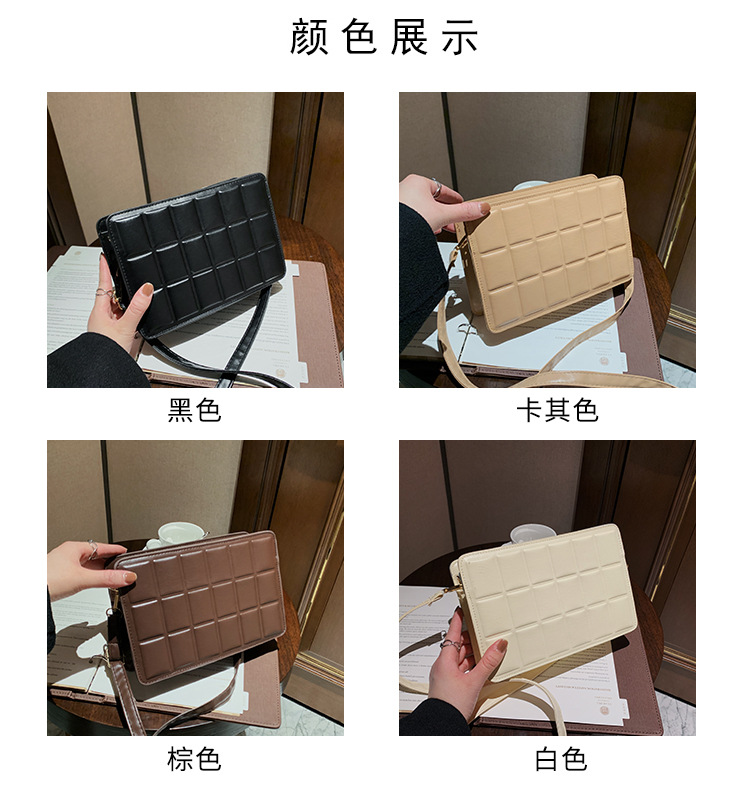 颜色展示

黑色

卡其色

棕色

白色