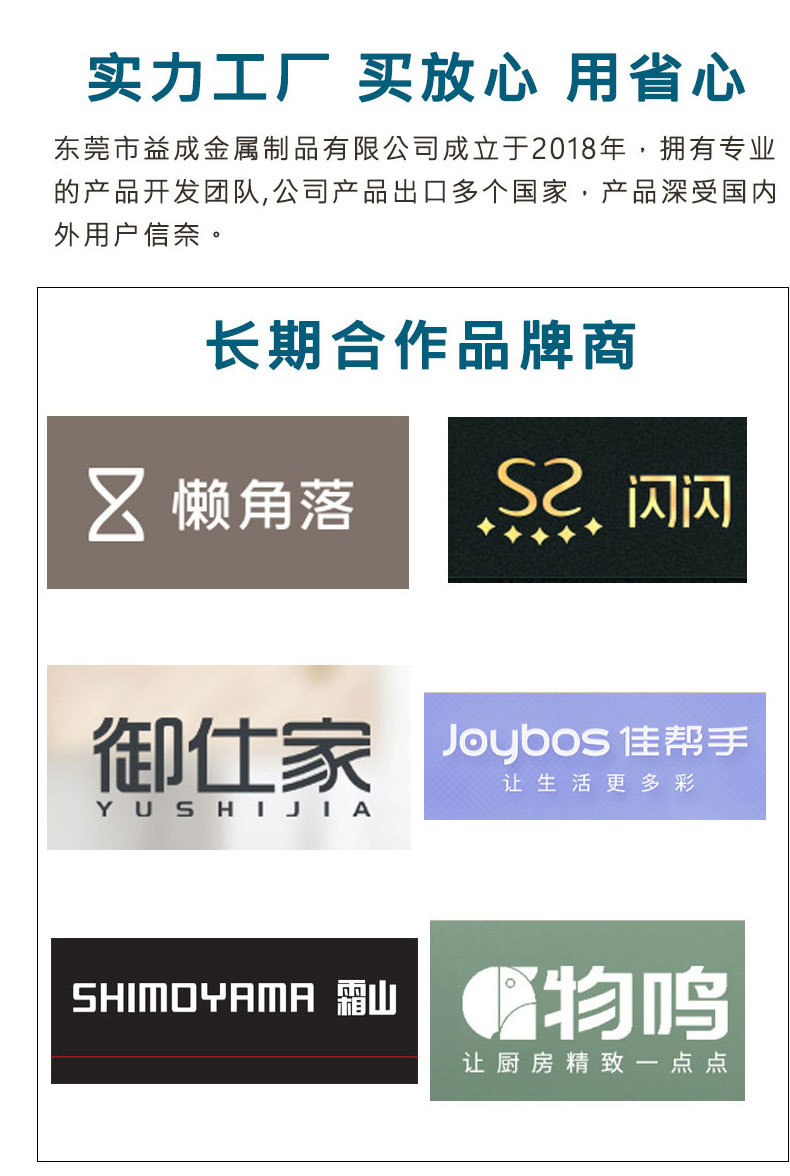 实力工厂 买放心 用省心

东莞市益成金属制品有限公司成立于2018年，拥有专业的产品开发团队,公司产品出口多个国家，产品深受国内外用户信奈。

长期合作品牌商

懒角落

闪闪

御仕家
YUSHIJIA

Joybos 佳帮手
让生活更多彩

SHIMOYAMA 霜山

物鸣
让厨房精致一点点