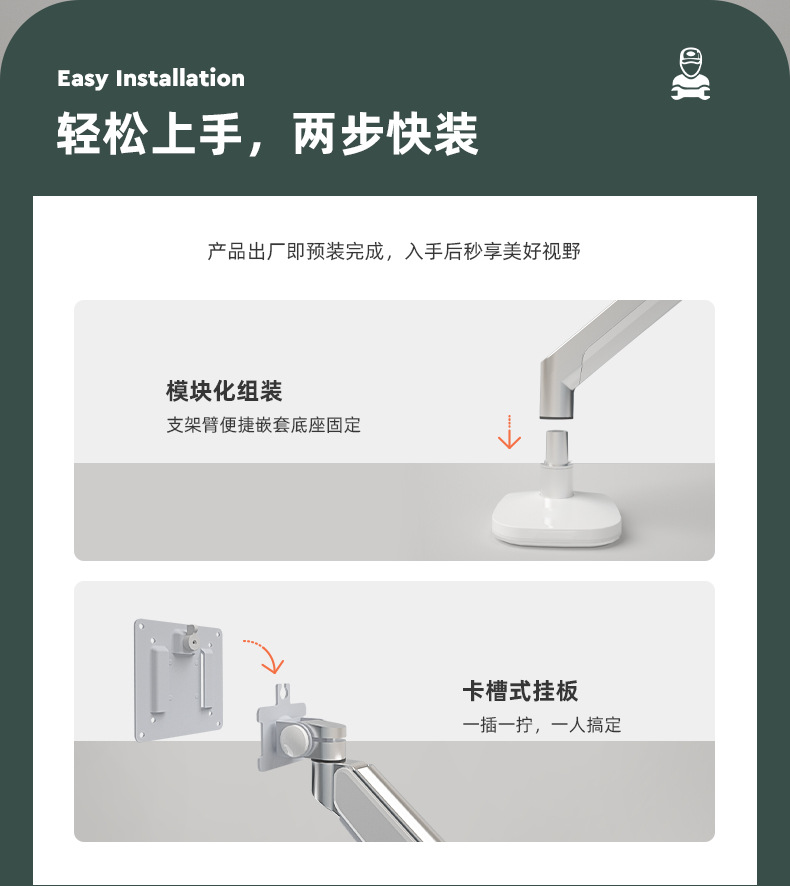 Easy Installation

轻松上手，两步快装

产品出厂即预装完成，入手后秒享美好视野

模块化组装

支架臂便捷嵌套底座固定

卡槽式挂板

一插一拧，一人搞定