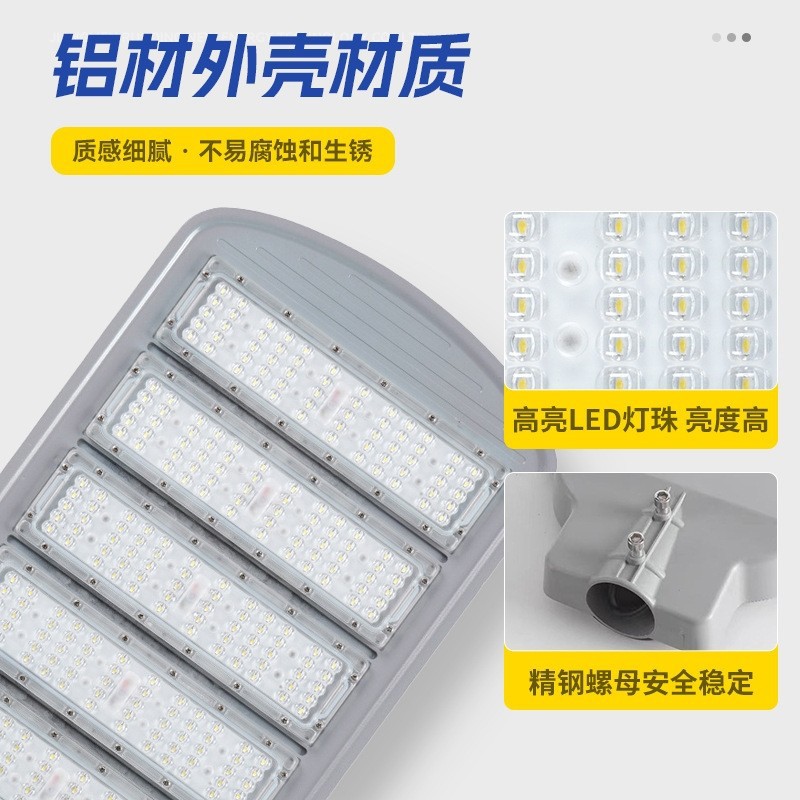 铝材外壳材质

质感细腻 · 不易腐蚀和生锈

高亮LED灯珠 亮度高

精钢螺母安全稳定