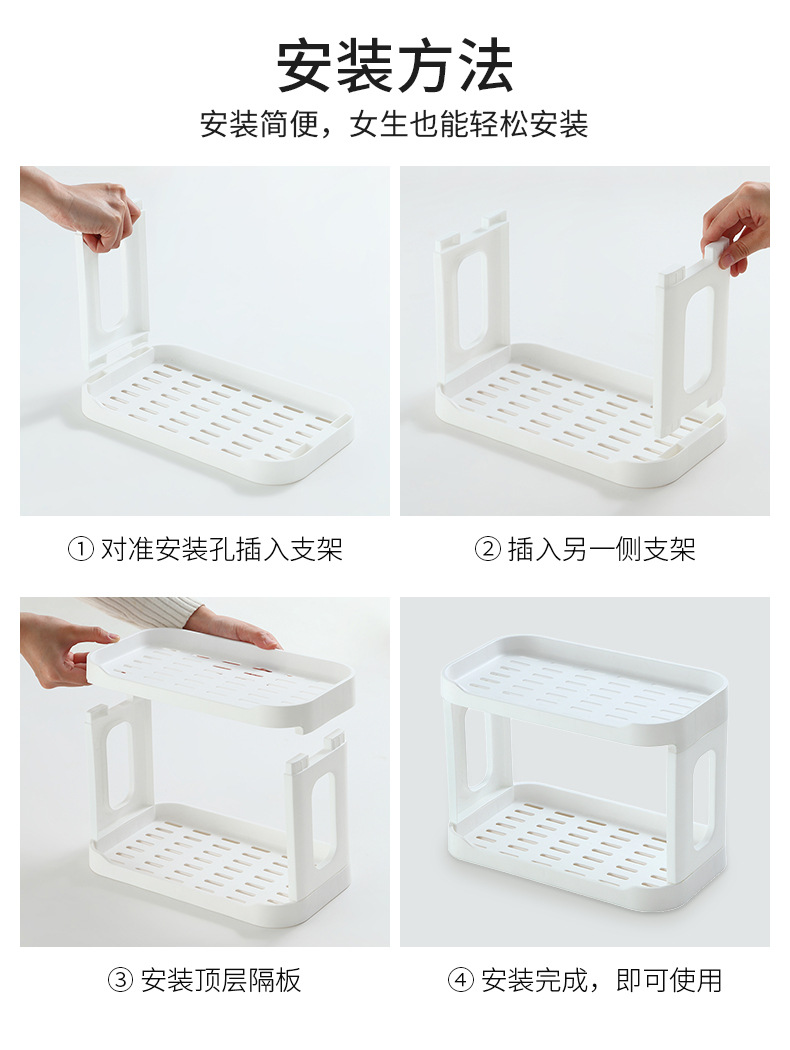 安装方法

安装简便，女生也能轻松安装

① 对准安装孔插入支架

② 插入另一侧支架

③ 安装顶层隔板

④ 安装完成，即可使用