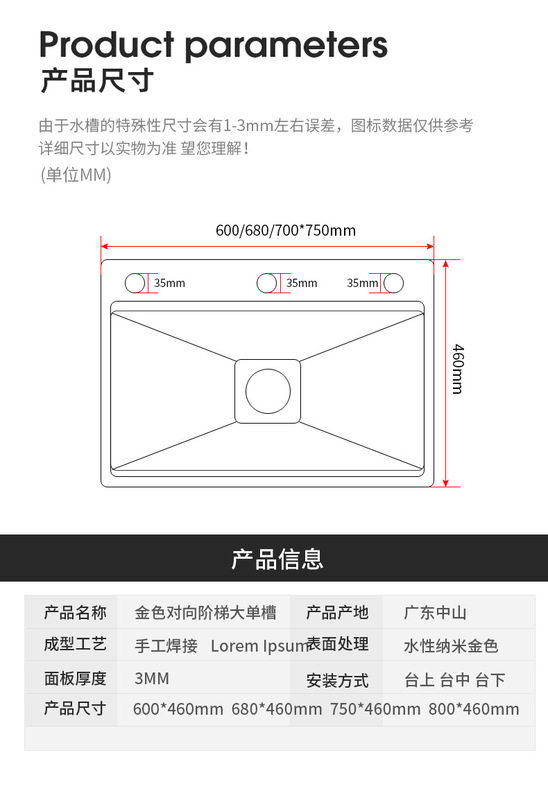 Product parameters
产品尺寸

由于水槽的特殊性尺寸会有1-3mm左右误差，图标数据仅供参考
详细尺寸以实物为准 望您理解！
(单位MM)

600/680/700*750mm

35mm

35mm

35mm

460mm

产品信息

| 产品名称 | 金色对向阶梯大单槽 | 产品产地 | 广东中山 |
|---|---|---|---|
| 成型工艺 | 手工焊接 Lorem Ipsum | 表面处理 | 水性纳米金色 |
| 面板厚度 | 3MM | 安装方式 | 台上 台中 台下 |
| 产品尺寸 | 600*460mm 680*460mm 750*460mm 800*460mm | | |