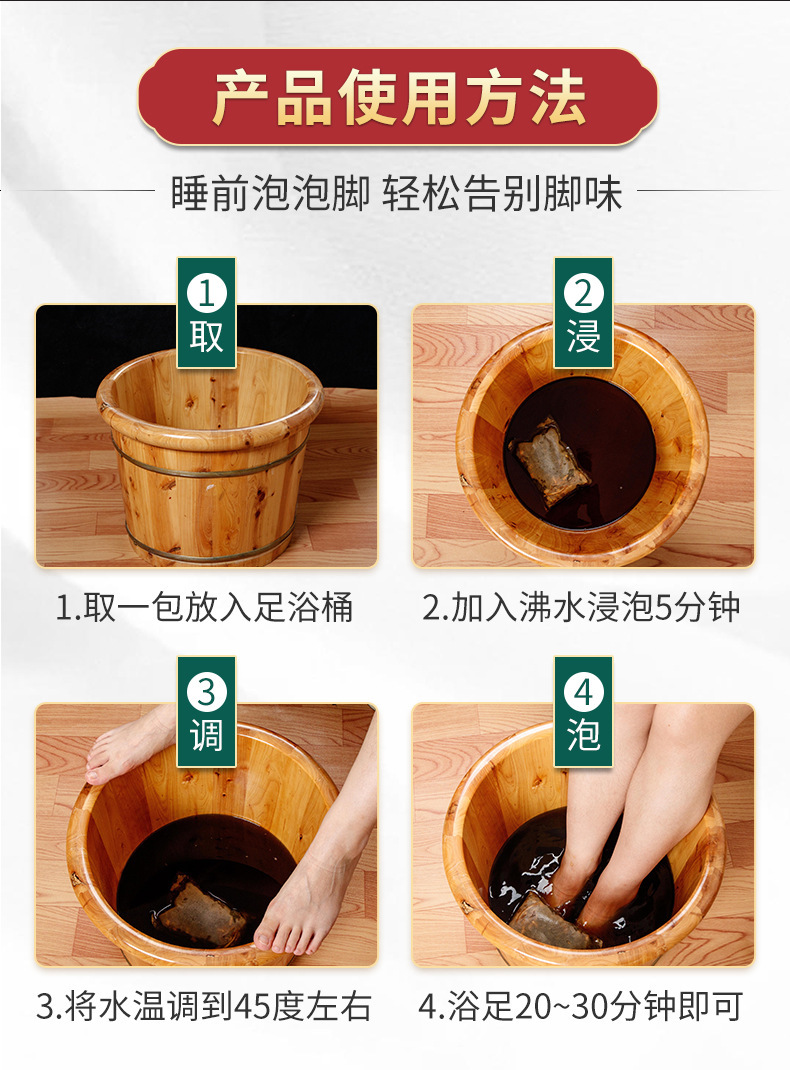 产品使用方法

睡前泡泡脚 轻松告别脚味

1
取

1.取一包放入足浴桶

2
浸

2.加入沸水浸泡5分钟

3
调

3.将水温调到45度左右

4
泡

4.浴足20~30分钟即可