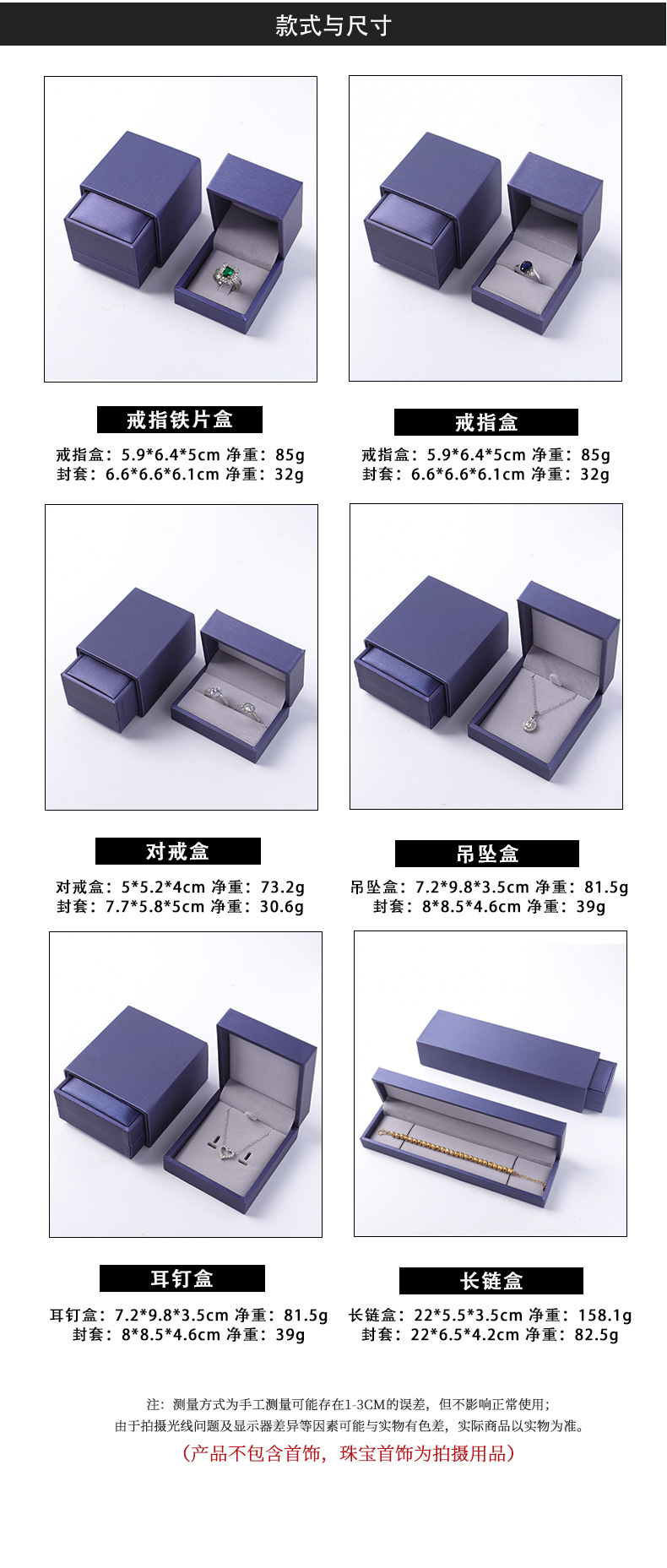 款式与尺寸

戒指铁片盒

戒指盒：5.9*6.4*5cm 净重：85g
封套：6.6*6.6*6.1cm 净重：32g

戒指盒

戒指盒：5.9*6.4*5cm 净重：85g
封套：6.6*6.6*6.1cm 净重：32g

对戒盒

对戒盒：5*5.2*4cm 净重：73.2g
封套：7.7*5.8*5cm 净重：30.6g

吊坠盒

吊坠盒：7.2*9.8*3.5cm 净重：81.5g
封套：8*8.5*4.6cm 净重：39g

耳钉盒

耳钉盒：7.2*9.8*3.5cm 净重：81.5g
封套：8*8.5*4.6cm 净重：39g

长链盒

长链盒：22*5.5*3.5cm 净重：158.1g
封套：22*6.5*4.2cm 净重：82.5g

注：测量方式为手工测量可能存在1-3CM的误差，但不影响正常使用；
由于拍摄光线问题及显示器差异等因素可能与实物有色差，实际商品以实物为准。
（产品不包含首饰，珠宝首饰为拍摄用品）