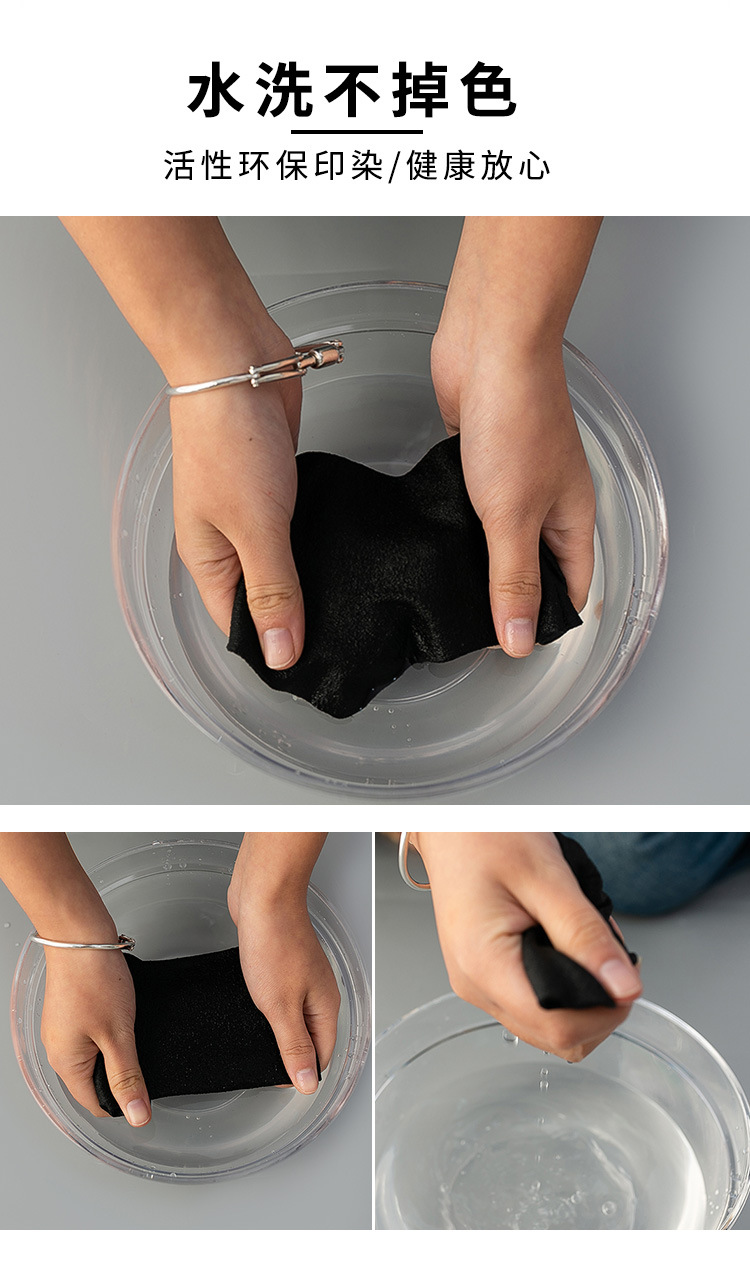 水洗不掉色

活性环保印染/健康放心