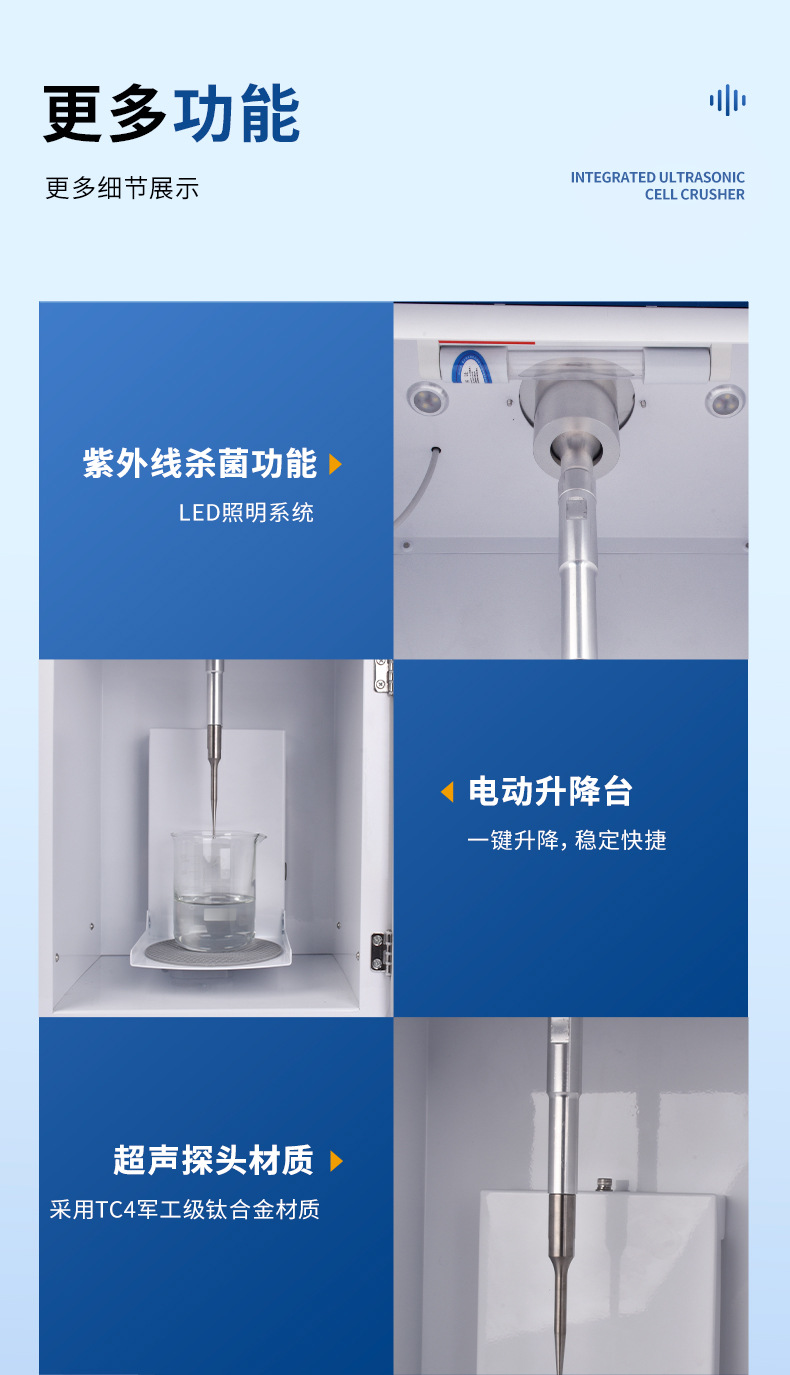 更多功能

更多细节展示

INTEGRATED ULTRASONIC CELL CRUSHER

紫外线杀菌功能

LED照明系统

电动升降台

一键升降，稳定快捷

超声探头材质

采用TC4军工级钛合金材质