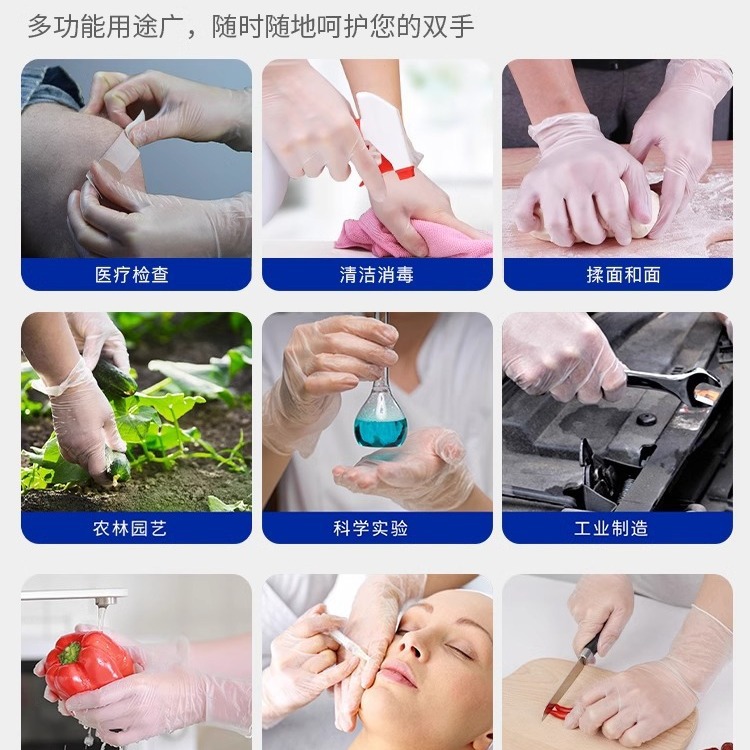 多功能用途广，随时随地呵护您的双手

医疗检查

清洁消毒

揉面和面

农林园艺

科学实验

工业制造