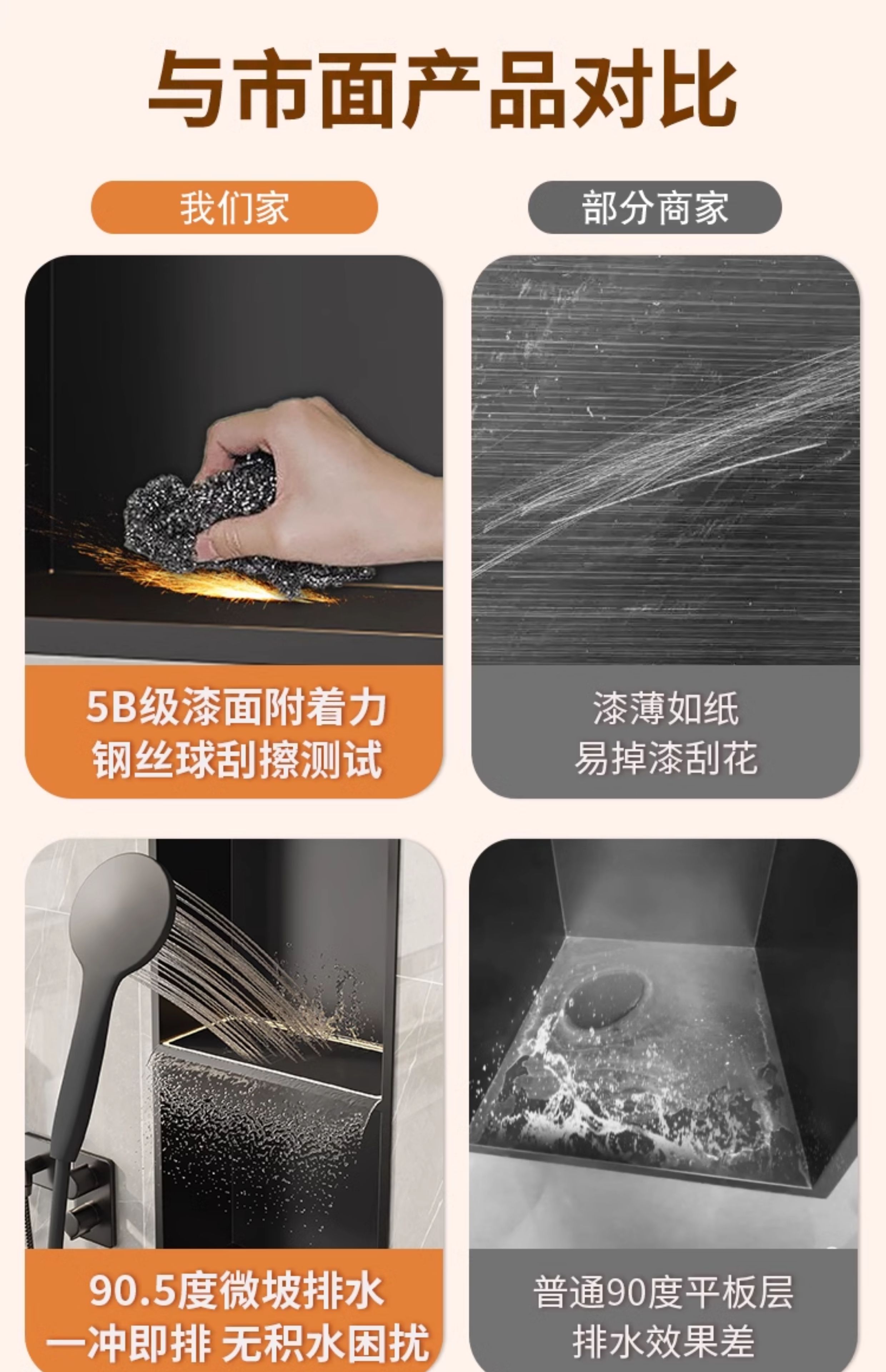 与市面产品对比

我们家

部分商家

5B级漆面附着力
钢丝球刮擦测试

漆薄如纸
易掉漆刮花

90.5度微坡排水
一冲即排 无积水困扰

普通90度平板层
排水效果差