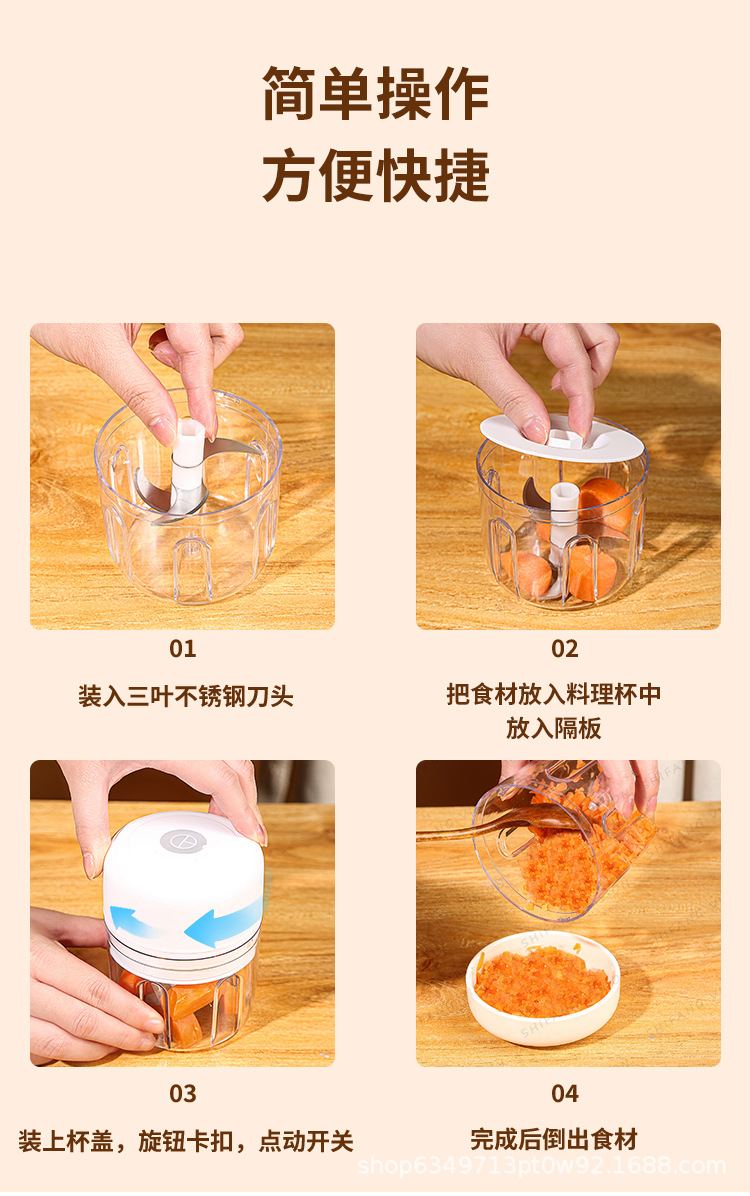 简单操作
方便快捷

01
装入三叶不锈钢刀头

02
把食材放入料理杯中
放入隔板

03
装上杯盖，旋钮卡扣，点动开关

04
完成后倒出食材

shop6349713pt0w92.1688.com