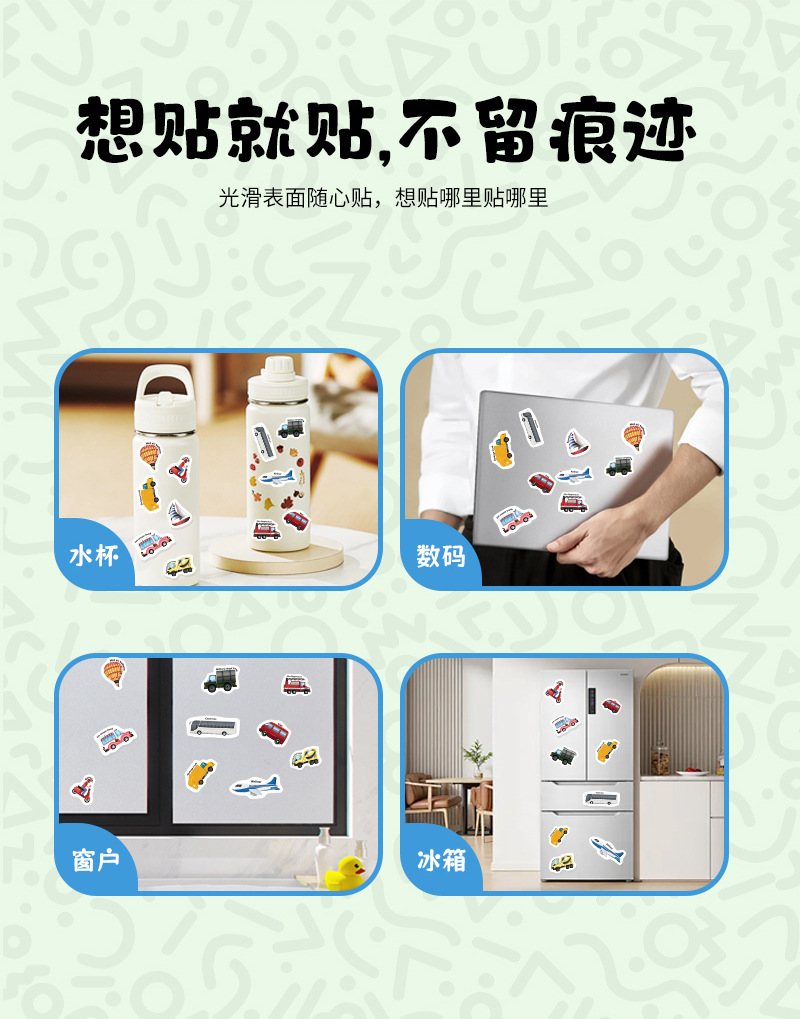 想贴就贴,不留痕迹

光滑表面随心贴，想贴哪里贴哪里

水杯

数码

窗户

冰箱