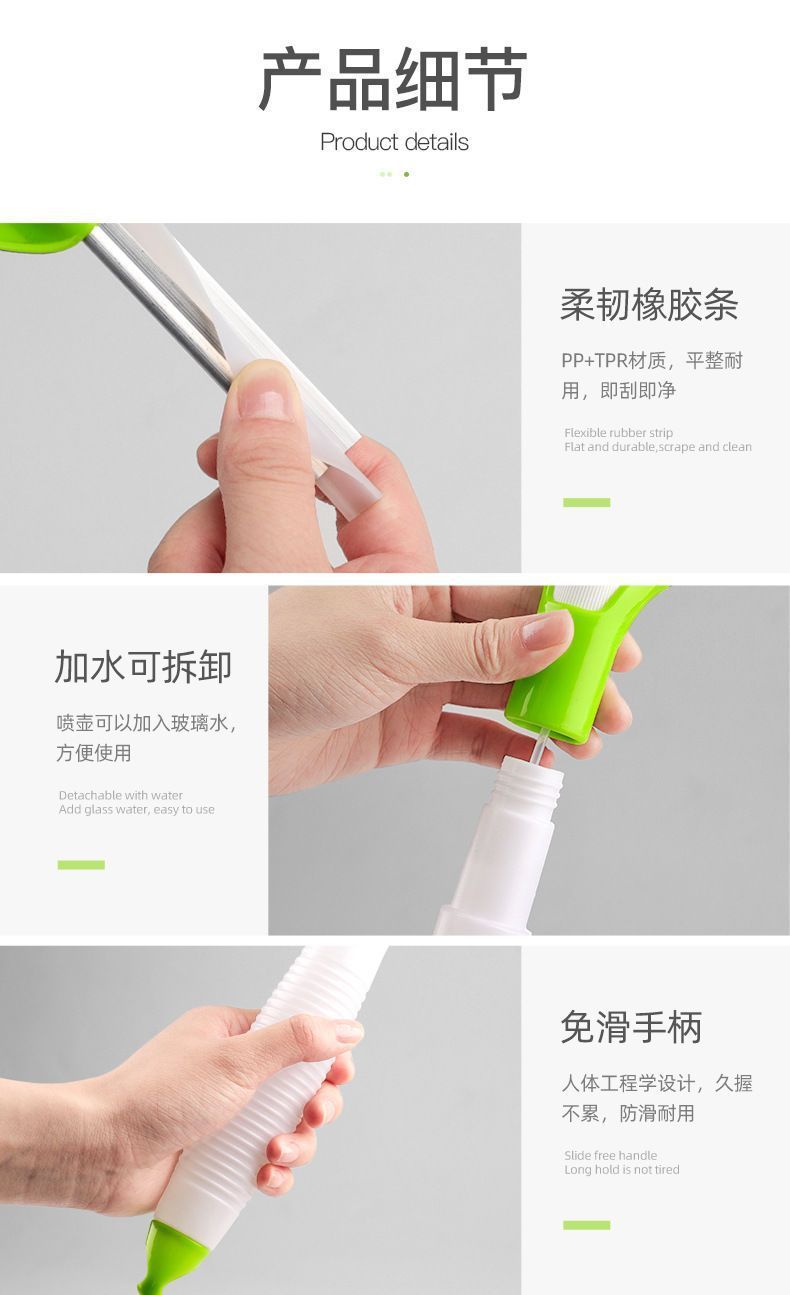 产品细节

Product details

柔韧橡胶条

PP+TPR材质，平整耐用，即刮即净

Flexible rubber strip
Flat and durable,scrape and clean

加水可拆卸

喷壶可以加入玻璃水，方便使用

Detachable with water
Add glass water, easy to use

免滑手柄

人体工程学设计，久握不累，防滑耐用

Slide free handle
Long hold is not tired