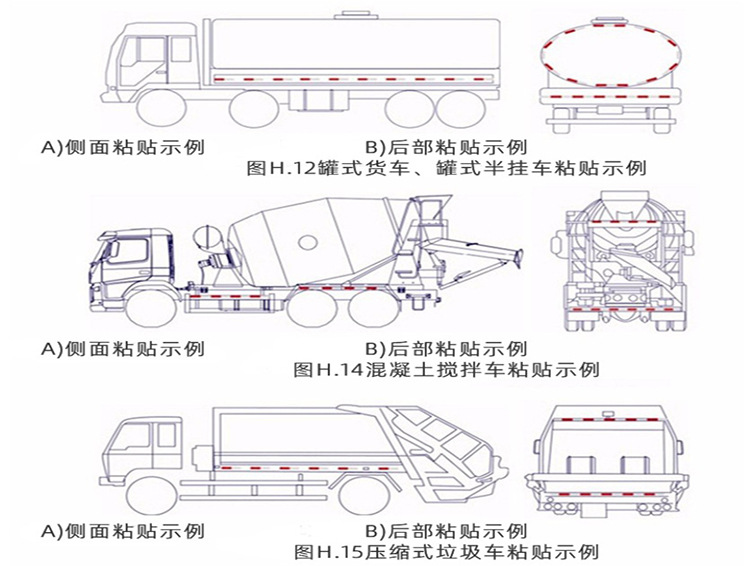 A)侧面粘贴示例

B)后部粘贴示例

图H.12罐式货车、罐式半挂车粘贴示例

A)侧面粘贴示例

B)后部粘贴示例

图H.14混凝土搅拌车粘贴示例

A)侧面粘贴示例

B)后部粘贴示例

图H.15压缩式垃圾车粘贴示例