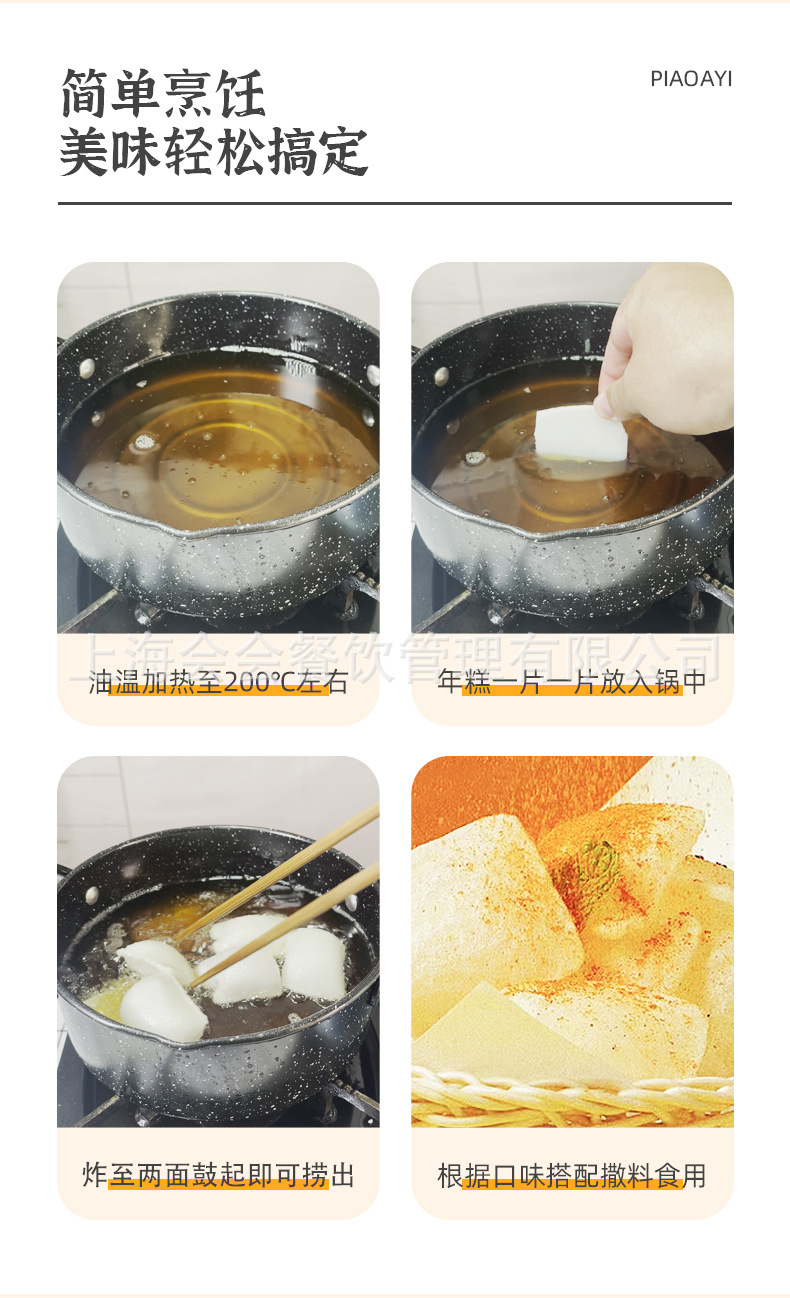 简单烹饪
美味轻松搞定

PIAOAYI

上海会会餐饮管理有限公司

油温加热至200℃左右

年糕一片一片放入锅中

炸至两面鼓起即可捞出

根据口味搭配撒料食用