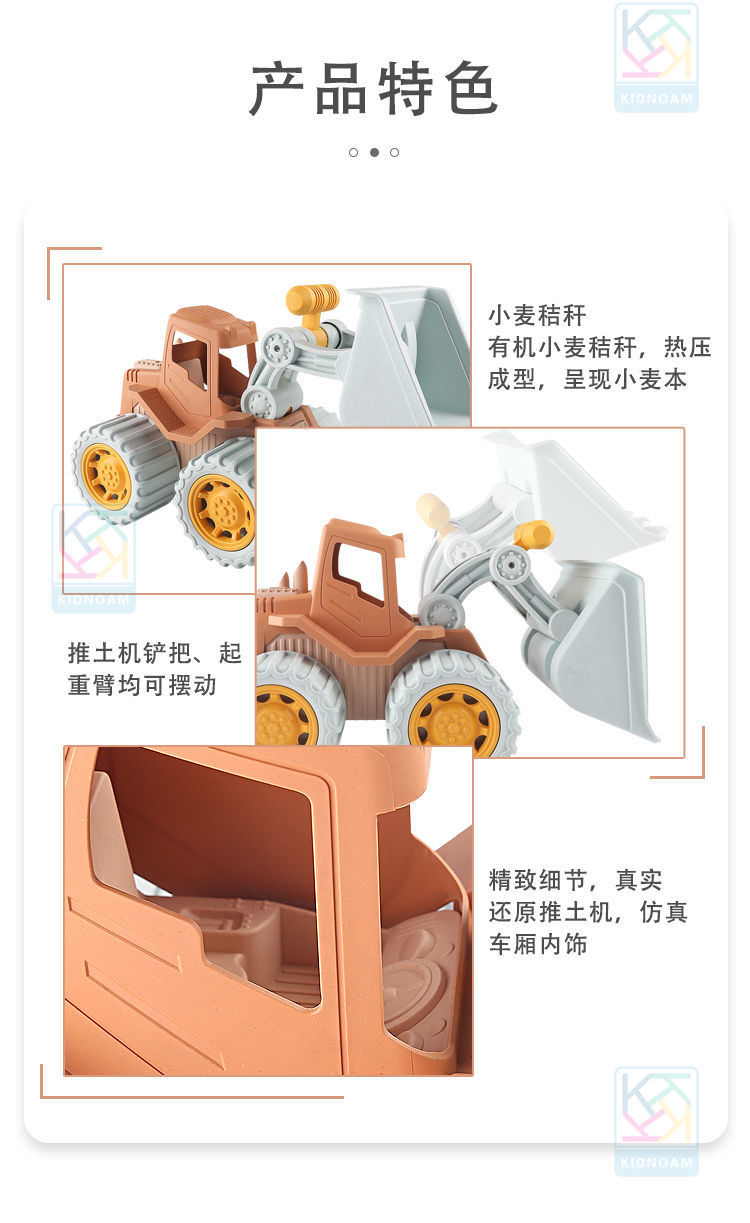 KIDNOAM

产品特色

小麦秸秆
有机小麦秸秆，热压成型，呈现小麦本

KIDNOAM

推土机铲把、起重臂均可摆动

精致细节，真实还原推土机，仿真车厢内饰

KIDNOAM