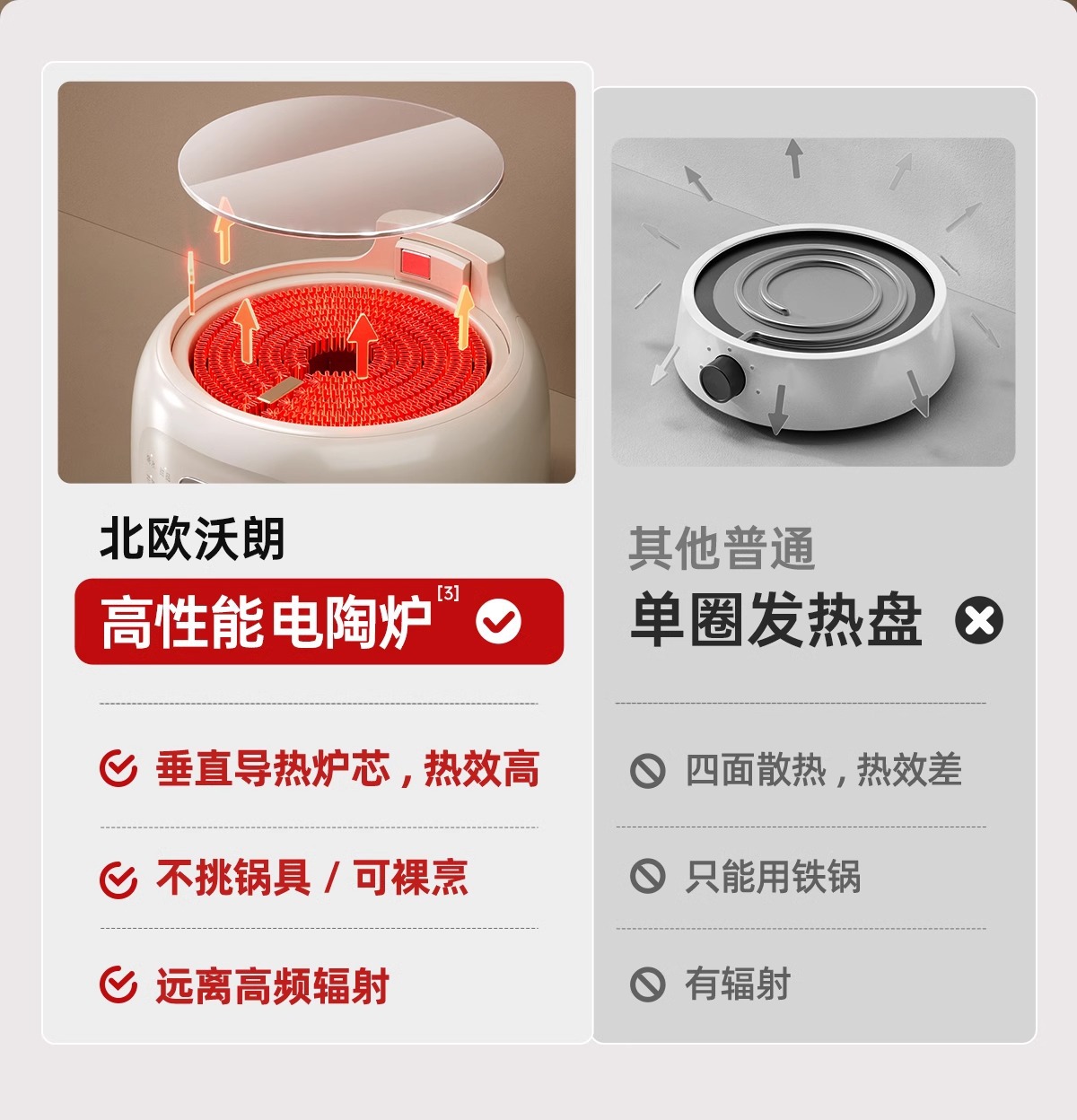 北欧沃朗

高性能电陶炉[3]

垂直导热炉芯，热效高

不挑锅具 / 可裸烹

远离高频辐射

其他普通

单圈发热盘

四面散热，热效差

只能用铁锅

有辐射