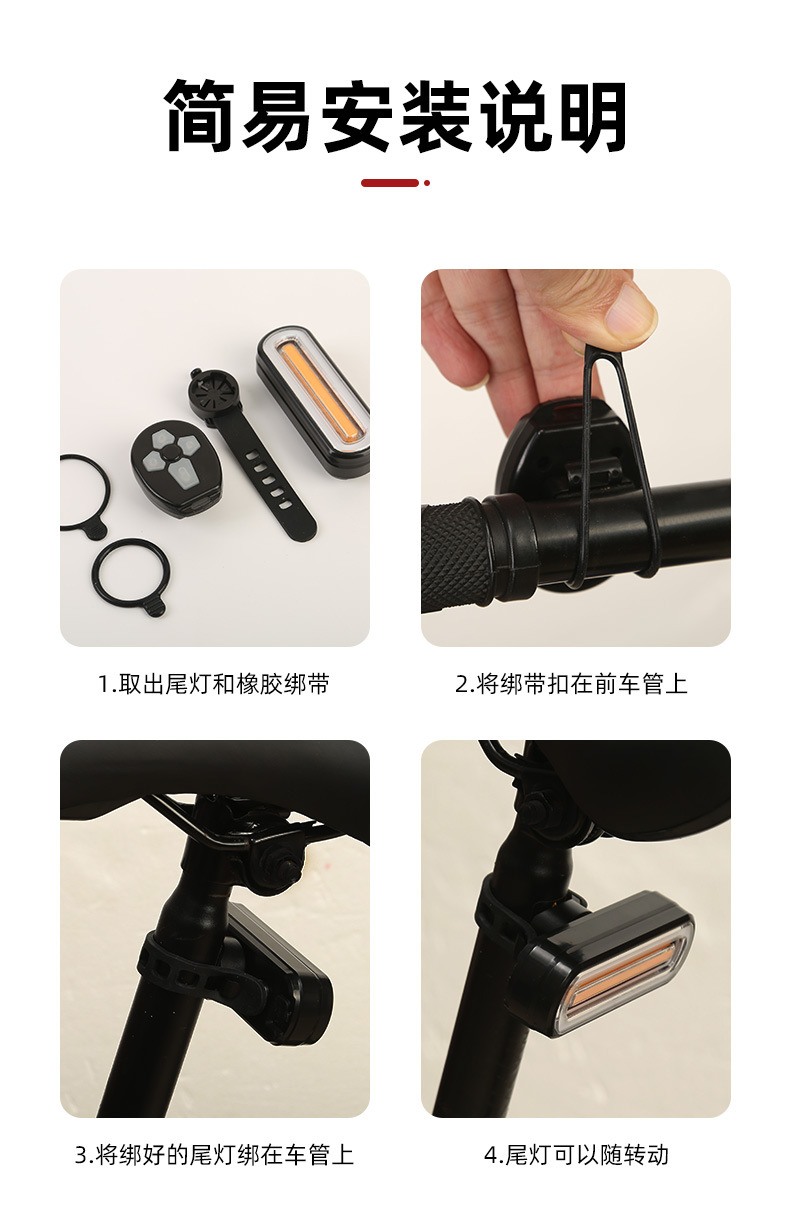 简易安装说明

1.取出尾灯和橡胶绑带

2.将绑带扣在前车管上

3.将绑好的尾灯绑在车管上

4.尾灯可以随转动