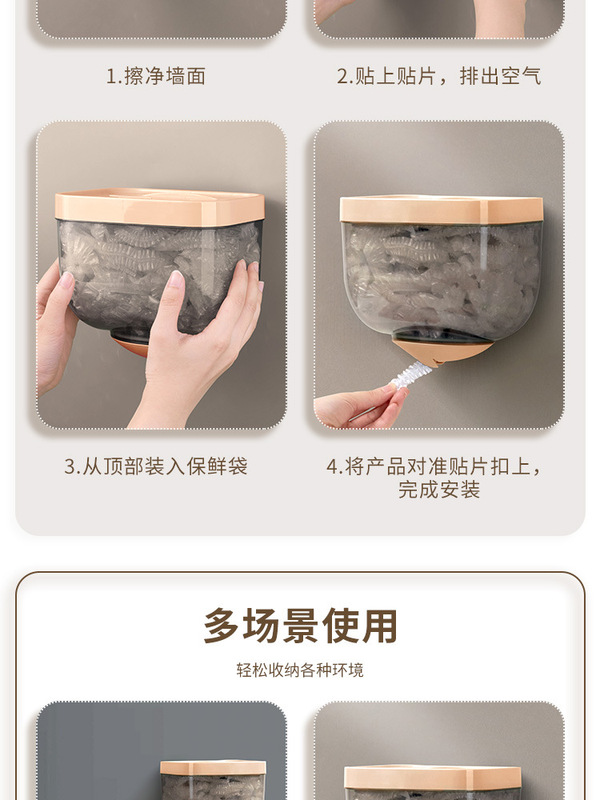 1.擦净墙面

2.贴上贴片，排出空气

3.从顶部装入保鲜袋

4.将产品对准贴片扣上，完成安装

多场景使用

轻松收纳各种环境