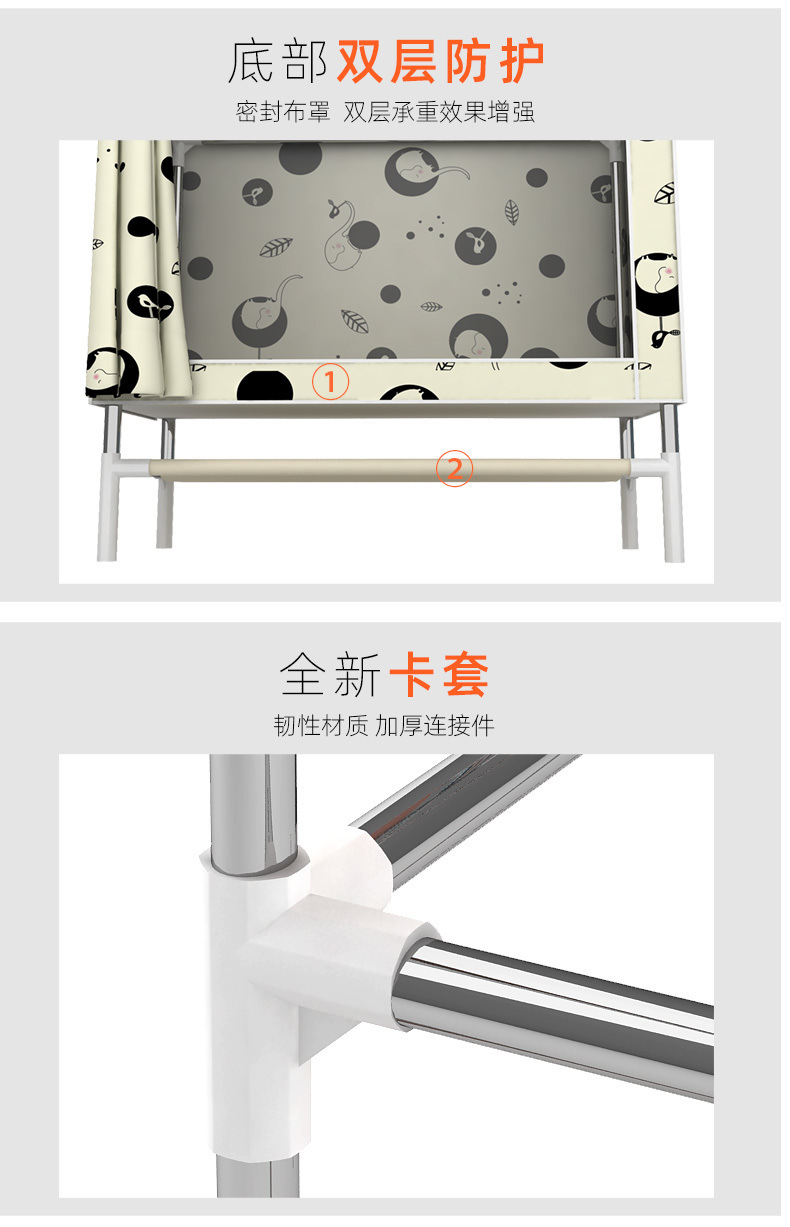 底部双层防护

密封布罩 双层承重效果增强

①

②

全新卡套

韧性材质 加厚连接件