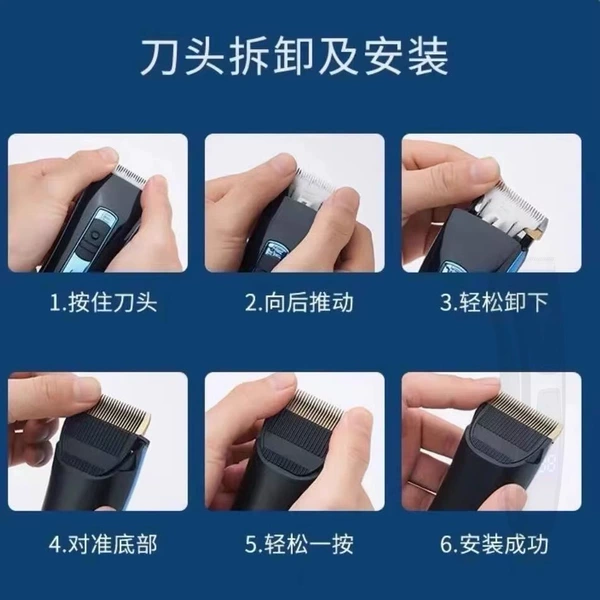 刀头拆卸及安装

1.按住刀头

2.向后推动

3.轻松卸下

4.对准底部

5.轻松一按

6.安装成功