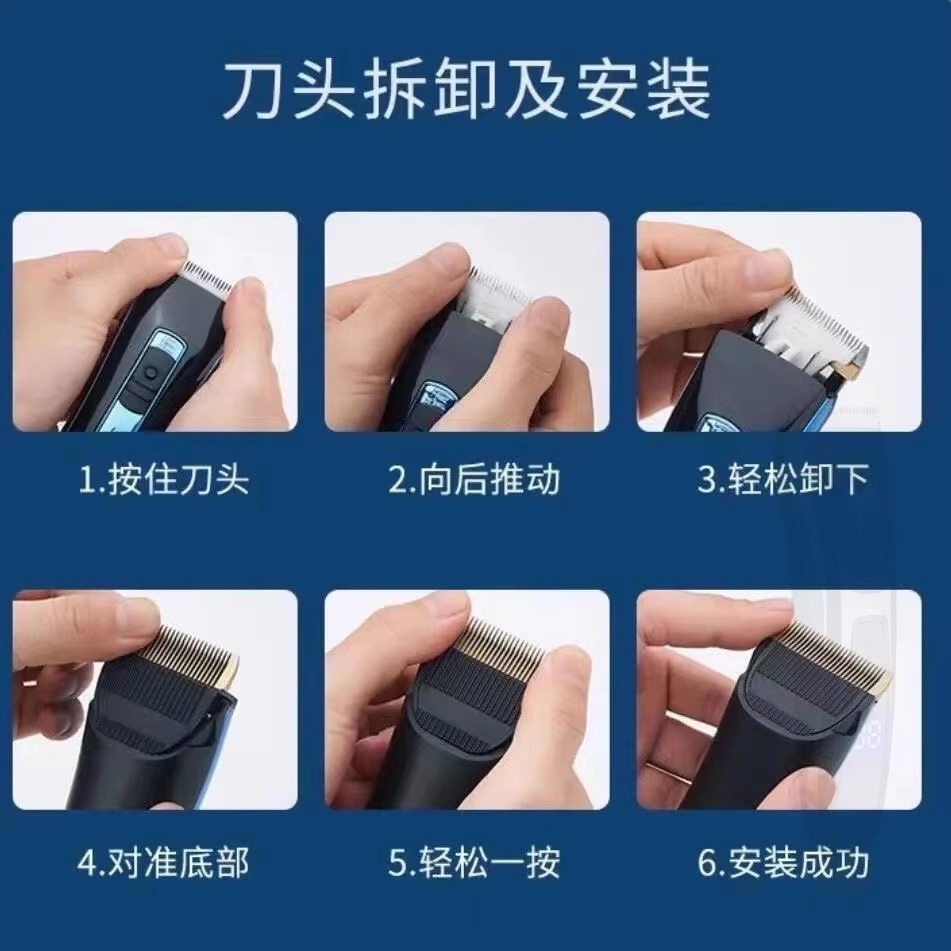 刀头拆卸及安装

1.按住刀头

2.向后推动

3.轻松卸下

4.对准底部

5.轻松一按

6.安装成功