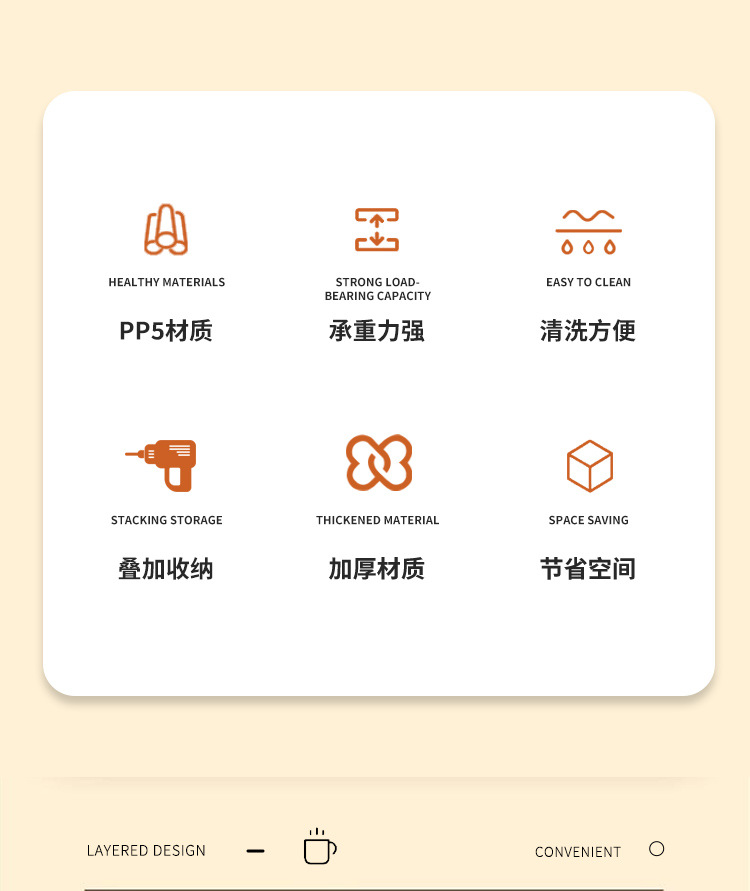 HEALTHY MATERIALS

PP5材质

STRONG LOAD-BEARING CAPACITY

承重力强

EASY TO CLEAN

清洗方便

STACKING STORAGE

叠加收纳

THICKENED MATERIAL

加厚材质

SPACE SAVING

节省空间

LAYERED DESIGN

CONVENIENT