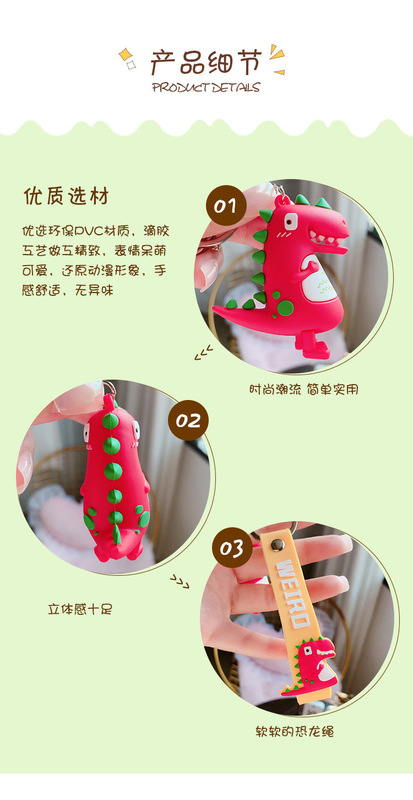 产品细节
PRODUCT DETAILS

优质选材

优选环保PVC材质，滴胶工艺做工精致，表情呆萌可爱，还原动漫形象，手感舒适，无异味

01

时尚潮流 简单实用

02

立体感十足

03

WEIRD

软软的恐龙绳