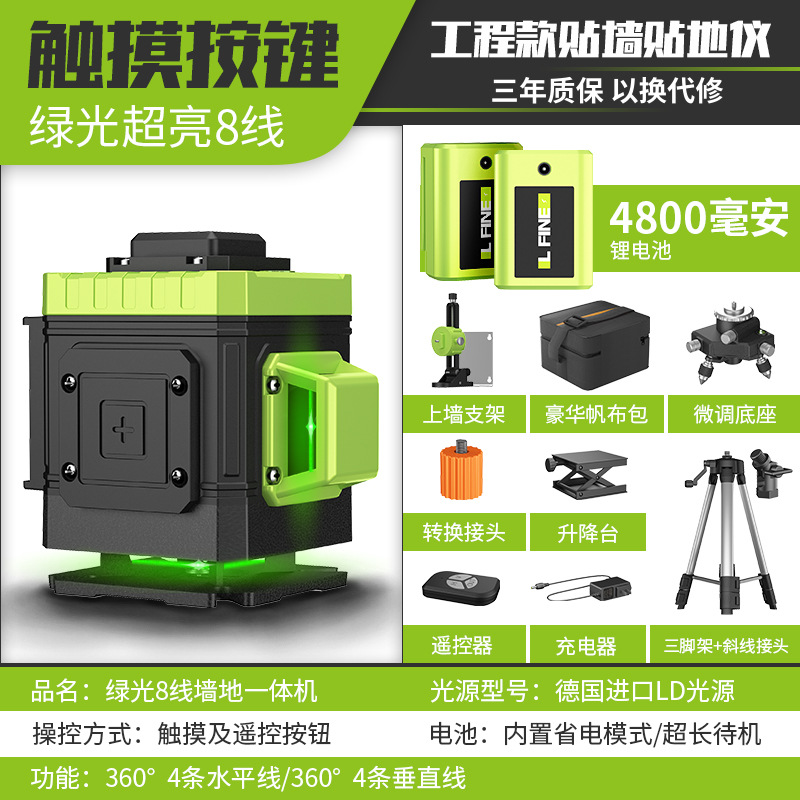 触摸按键
绿光超亮8线

工程款贴墙贴地仪
三年质保 以换代修

L FINE
L FINE

4800毫安
锂电池

上墙支架
豪华帆布包
微调底座
转换接头
升降台
遥控器
充电器
三脚架+斜线接头

品名：绿光8线墙地一体机
光源型号：德国进口LD光源
操控方式：触摸及遥控按钮
电池：内置省电模式/超长待机
功能：360° 4条水平线/360° 4条垂直线