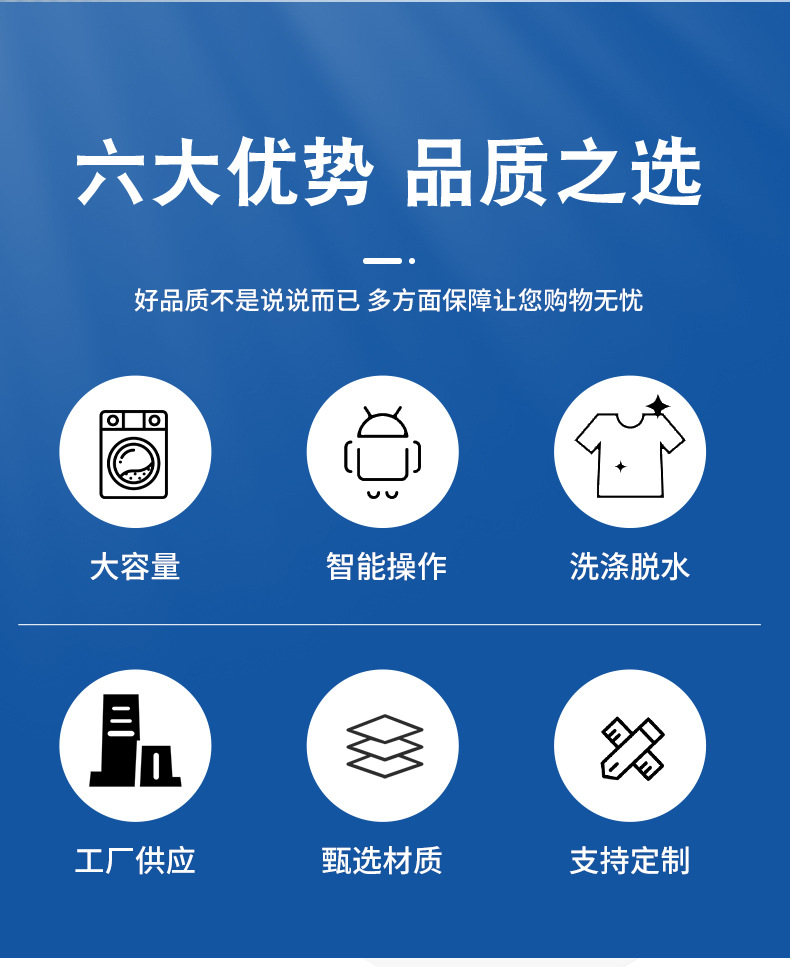 六大优势 品质之选

好品质不是说说而已 多方面保障让您购物无忧

大容量

智能操作

洗涤脱水

工厂供应

甄选材质

支持定制