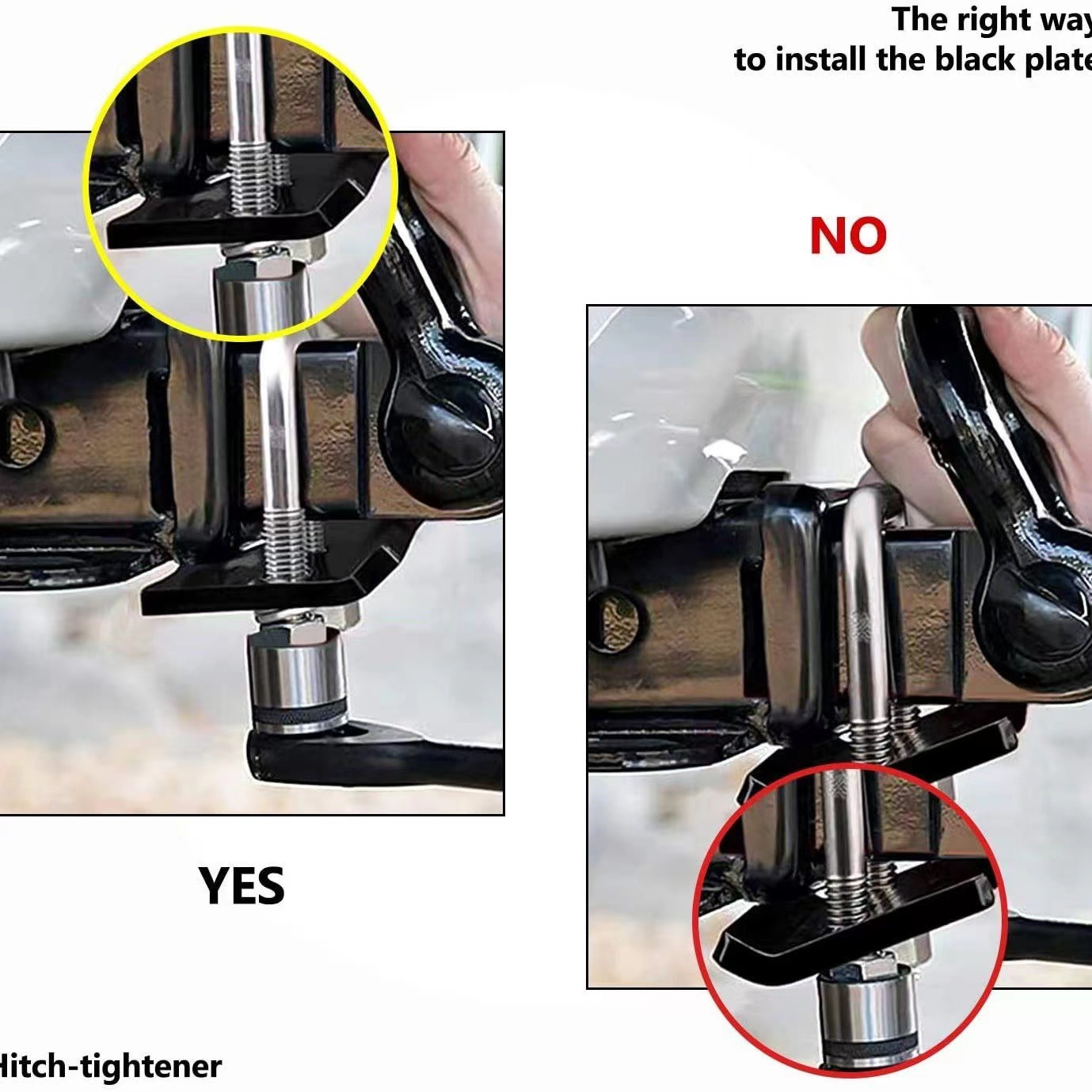 The right way
to install the black plate

NO

YES

Hitch-tightener