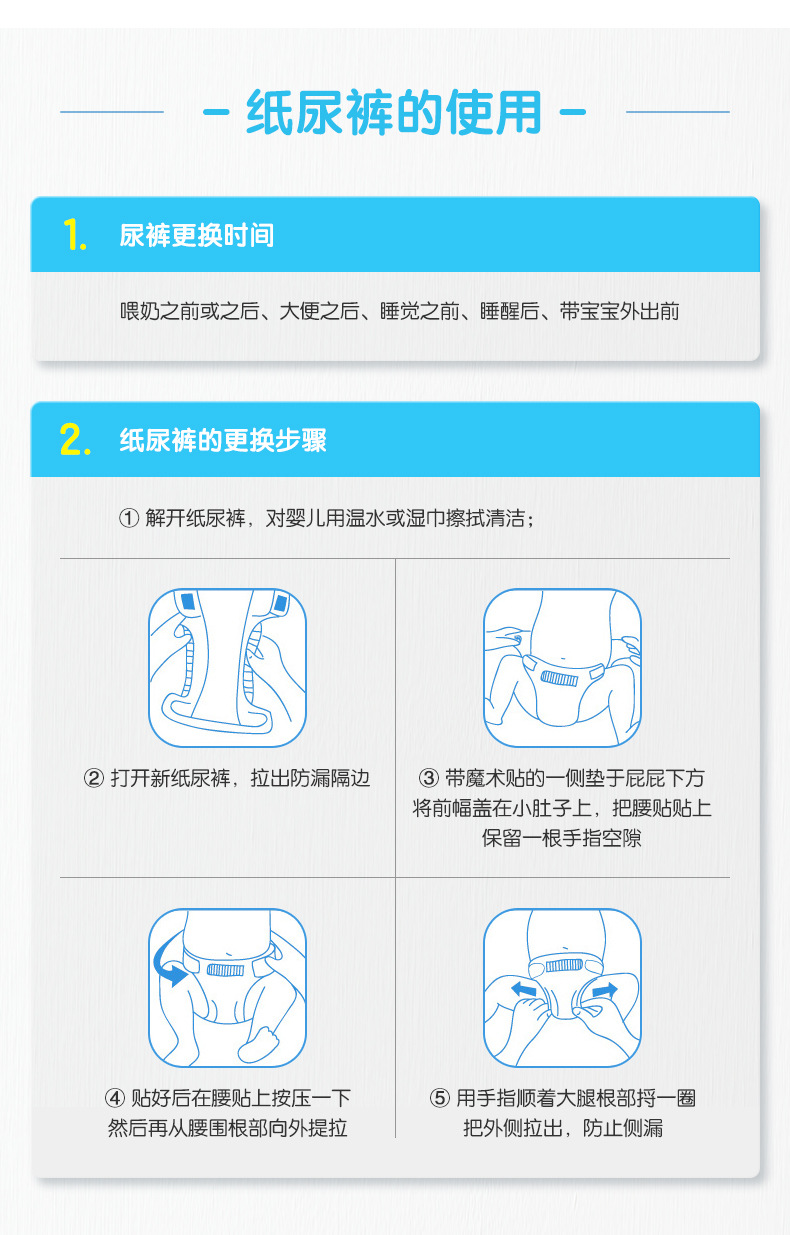 - 纸尿裤的使用 -

1. 尿裤更换时间

喂奶之前或之后、大便之后、睡觉之前、睡醒后、带宝宝外出前

2. 纸尿裤的更换步骤

① 解开纸尿裤，对婴儿用温水或湿巾擦拭清洁；

② 打开新纸尿裤，拉出防漏隔边

③ 带魔术贴的一侧垫于屁屁下方 将前幅盖在小肚子上，把腰贴贴上 保留一根手指空隙

④ 贴好后在腰贴上按压一下 然后再从腰围根部向外提拉

⑤ 用手指顺着大腿根部捋一圈 把外侧拉出，防止侧漏