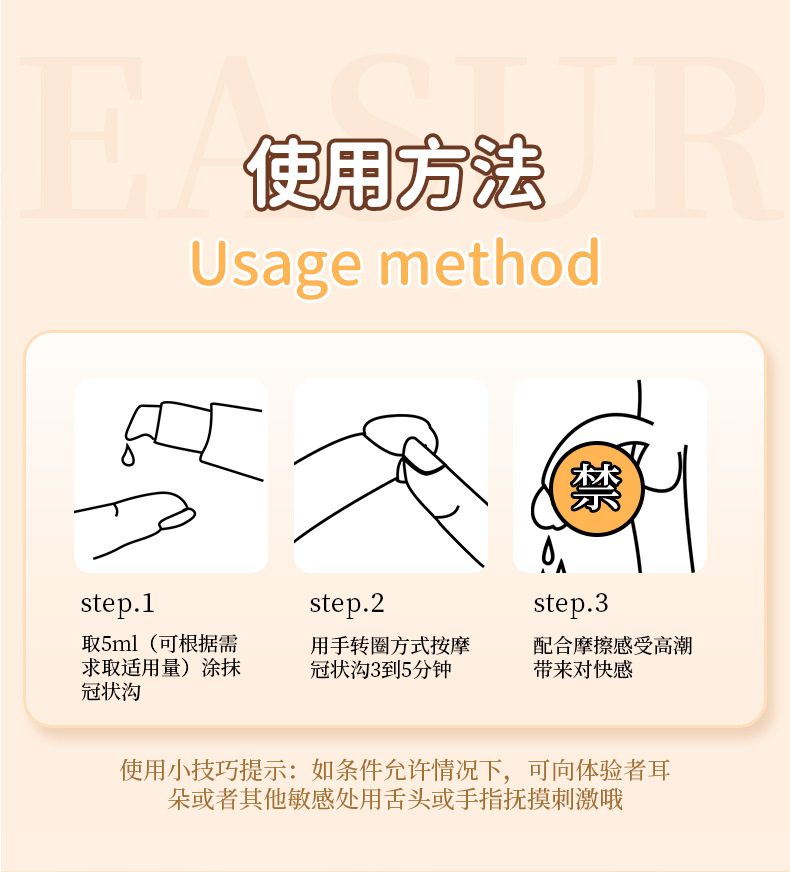 EASUR

使用方法

Usage method

禁

step.1
取5ml（可根据需求取适用量）涂抹冠状沟

step.2
用手转圈方式按摩冠状沟3到5分钟

step.3
配合摩擦感受高潮带来对快感

使用小技巧提示：如条件允许情况下，可向体验者耳朵或者其他敏感处用舌头或手指抚摸刺激哦