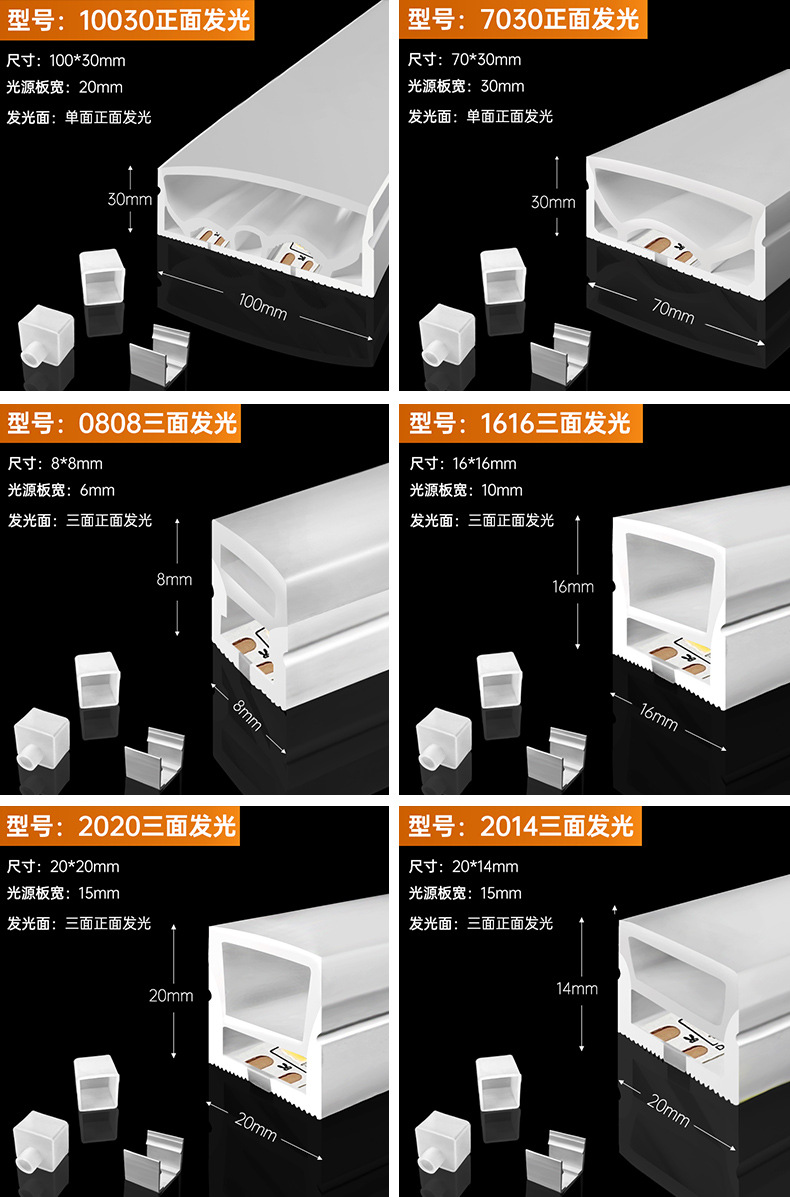 型号：10030正面发光

尺寸：100*30mm
光源板宽：20mm
发光面：单面正面发光

30mm

100mm

型号：7030正面发光

尺寸：70*30mm
光源板宽：30mm
发光面：单面正面发光

30mm

70mm

型号：0808三面发光

尺寸：8*8mm
光源板宽：6mm
发光面：三面正面发光

8mm

8mm

型号：1616三面发光

尺寸：16*16mm
光源板宽：10mm
发光面：三面正面发光

16mm

16mm

型号：2020三面发光

尺寸：20*20mm
光源板宽：15mm
发光面：三面正面发光

20mm

20mm

型号：2014三面发光

尺寸：20*14mm
光源板宽：15mm
发光面：三面正面发光

14mm

20mm