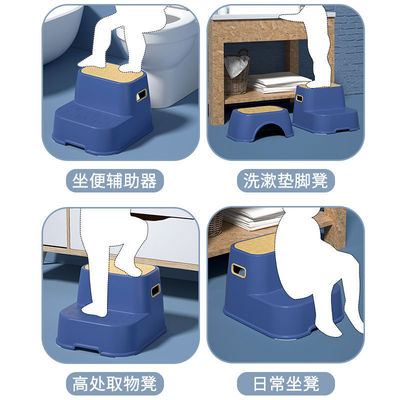 坐便辅助器

洗漱垫脚凳

高处取物凳

日常坐凳