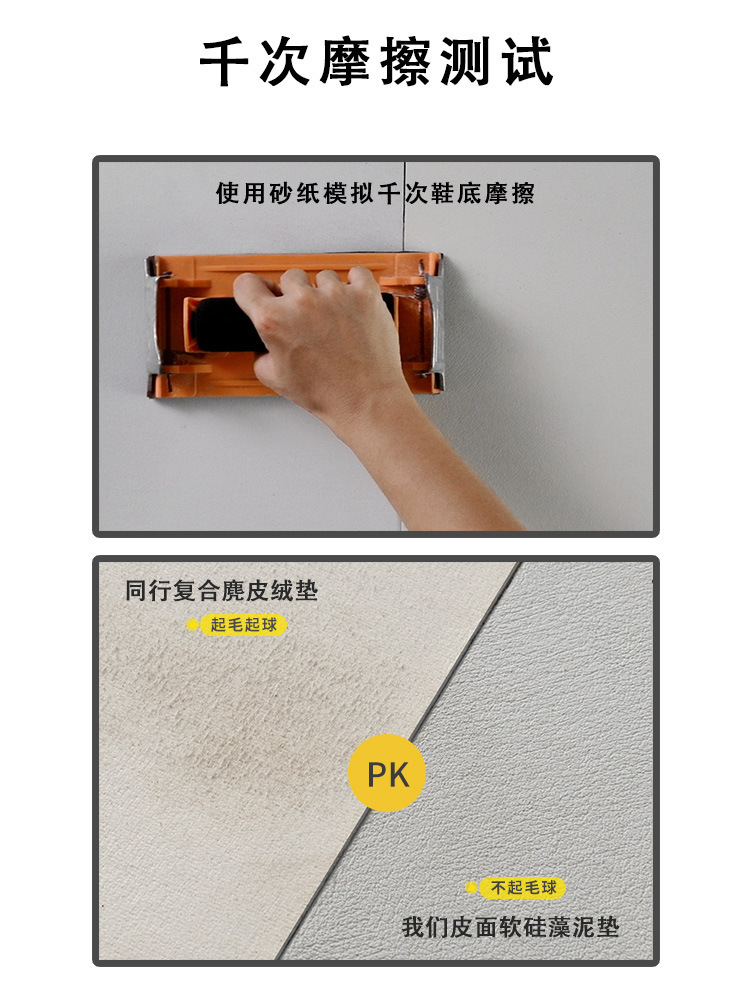 千次摩擦测试

使用砂纸模拟千次鞋底摩擦

同行复合麂皮绒垫

起毛起球

PK

不起毛球

我们皮面软硅藻泥垫