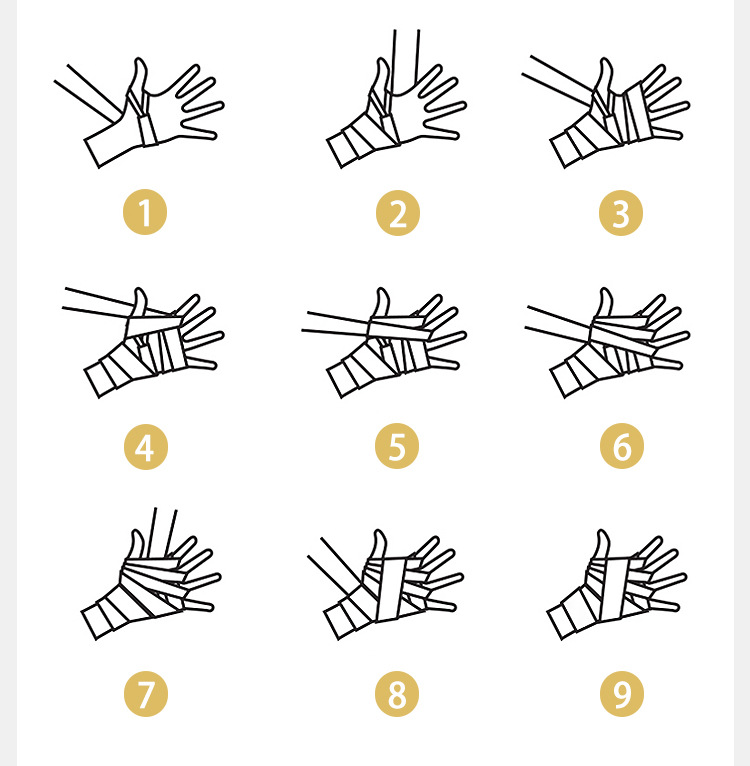 1 2 3

4 5 6

7 8 9