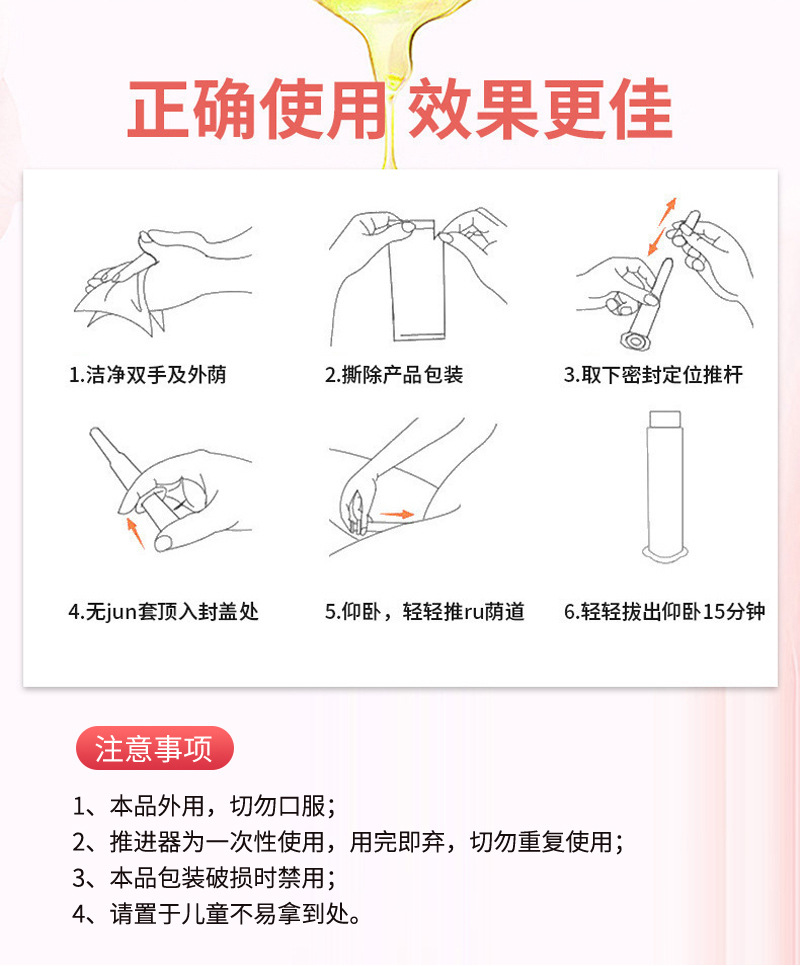 正确使用 效果更佳

1.洁净双手及外荫

2.撕除产品包装

3.取下密封定位推杆

4.无jun套顶入封盖处

5.仰卧，轻轻推ru荫道

6.轻轻拔出仰卧15分钟

注意事项

1、本品外用，切勿口服；

2、推进器为一次性使用，用完即弃，切勿重复使用；

3、本品包装破损时禁用；

4、请置于儿童不易拿到处。