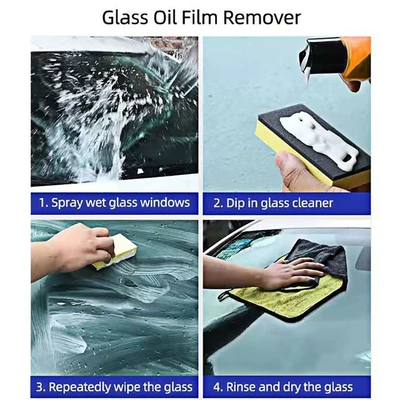 Glass Oil Film Remover

1. Spray wet glass windows

2. Dip in glass cleaner

3. Repeatedly wipe the glass

4. Rinse and dry the glass