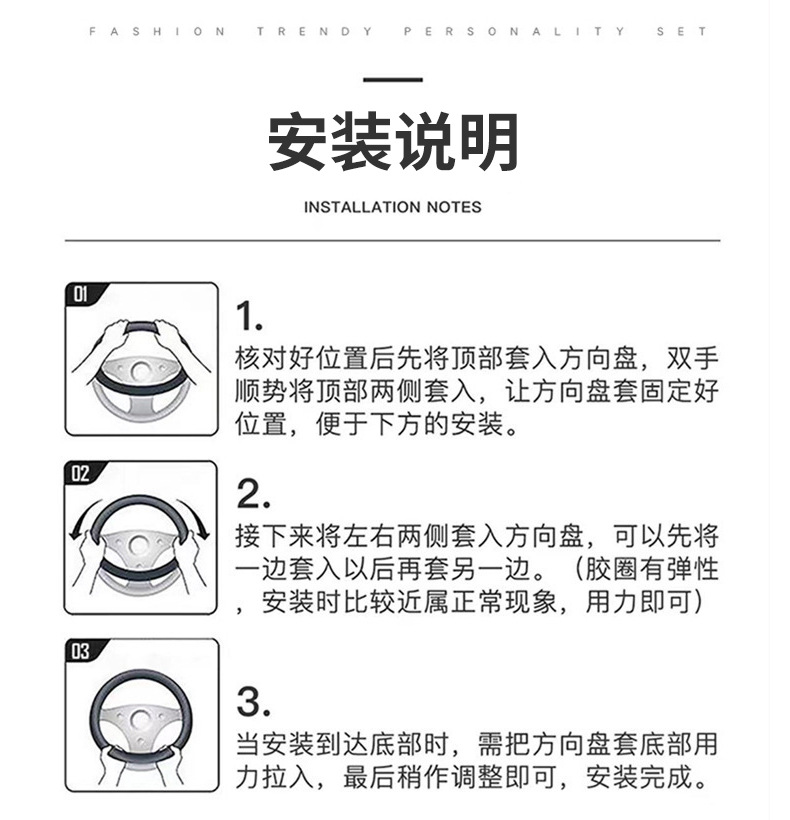 FASHION TRENDY PERSONALITY SET

安装说明

INSTALLATION NOTES

01

1.
核对好位置后先将顶部套入方向盘，双手顺势将顶部两侧套入，让方向盘套固定好位置，便于下方的安装。

02

2.
接下来将左右两侧套入方向盘，可以先将一边套入以后再套另一边。（胶圈有弹性，安装时比较近属正常现象，用力即可）

03

3.
当安装到达底部时，需把方向盘套底部用力拉入，最后稍作调整即可，安装完成。