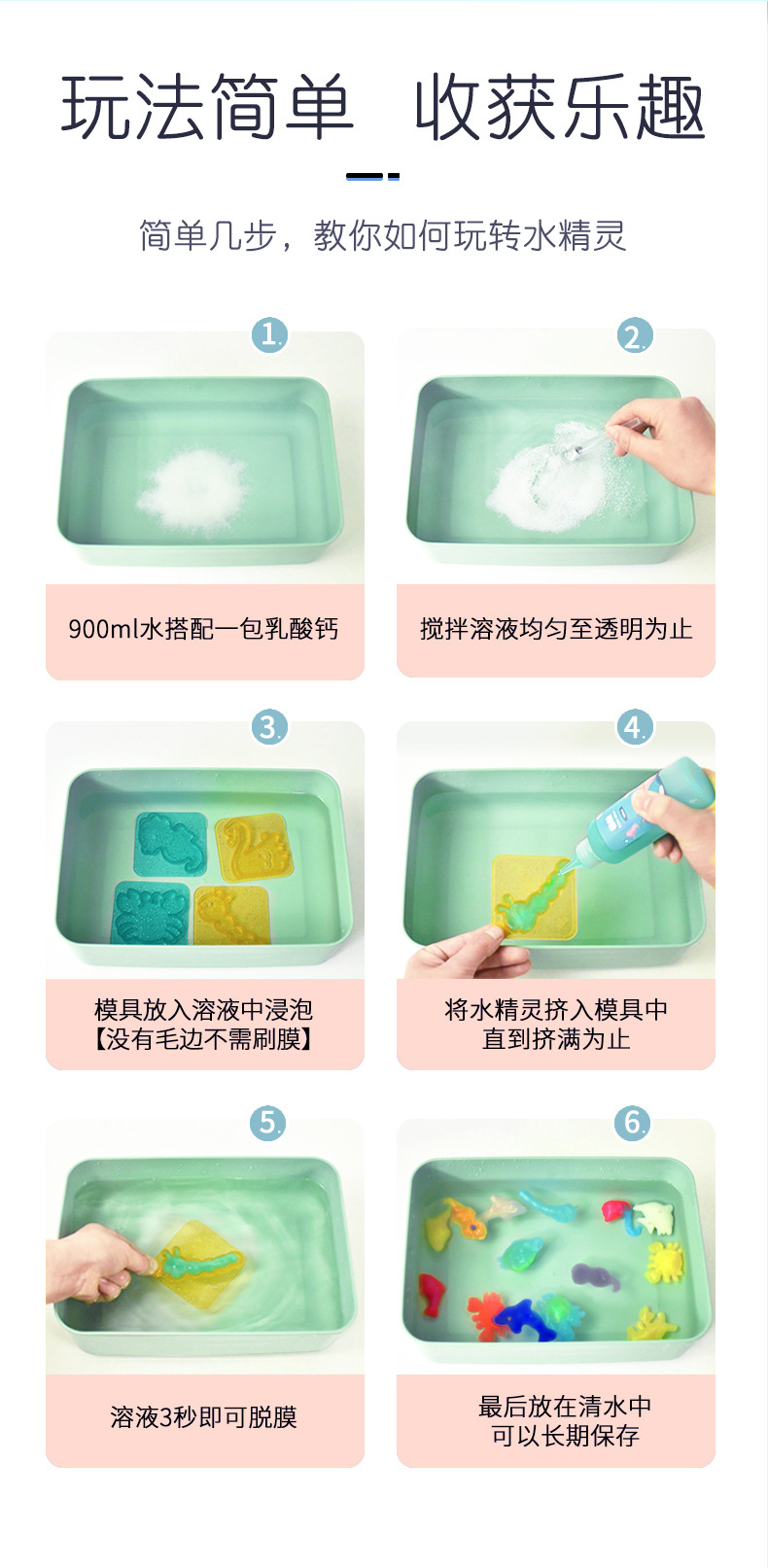 玩法简单　收获乐趣

简单几步，教你如何玩转水精灵

1.

900ml水搭配一包乳酸钙

2.

搅拌溶液均匀至透明为止

3.

模具放入溶液中浸泡
【没有毛边不需刷膜】

4.

将水精灵挤入模具中
直到挤满为止

5.

溶液3秒即可脱膜

6.

最后放在清水中
可以长期保存